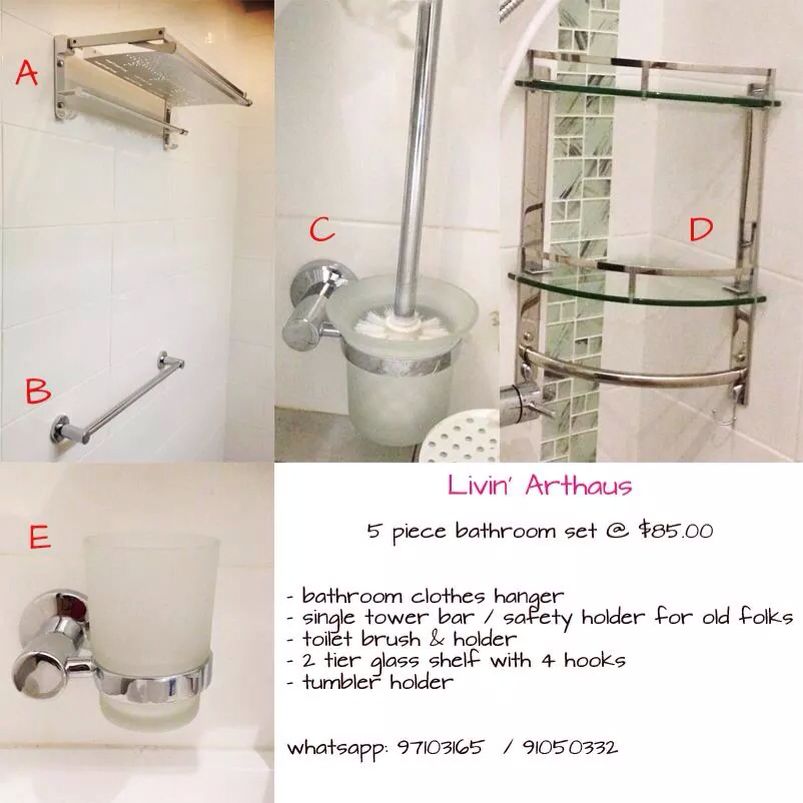 A

B

C

D

E

Livin' Arthaus

5 piece bathroom set @ $85.00

- bathroom clothes hanger
- single tower bar / safety holder for old folks
- toilet brush & holder
- 2 tier glass shelf with 4 hooks
- tumbler holder

whatsapp: 97103165 / 91050332