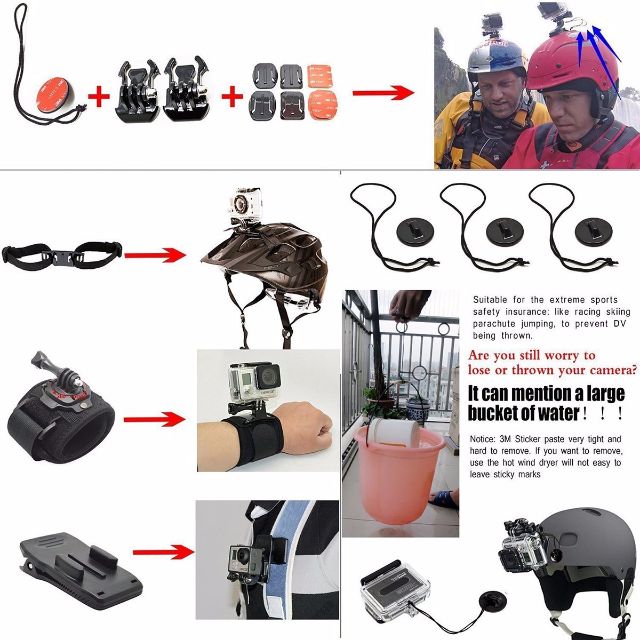 Suitable for the extreme sports safety insurance: like racing skiing parachute jumping, to prevent DV being thrown.

Are you still worry to lose or thrown your camera?

It can mention a large bucket of water！！！

Notice: 3M Sticker paste very tight and hard to remove. If you want to remove, use the hot wind dryer will not easy to leave sticky marks