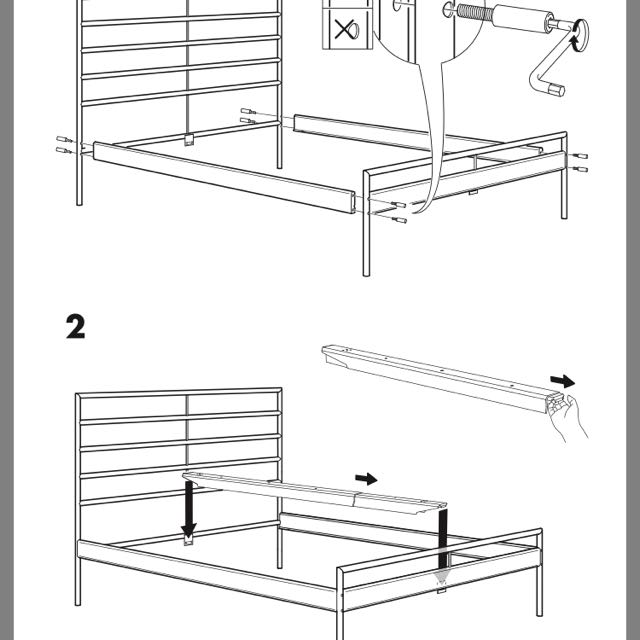 2