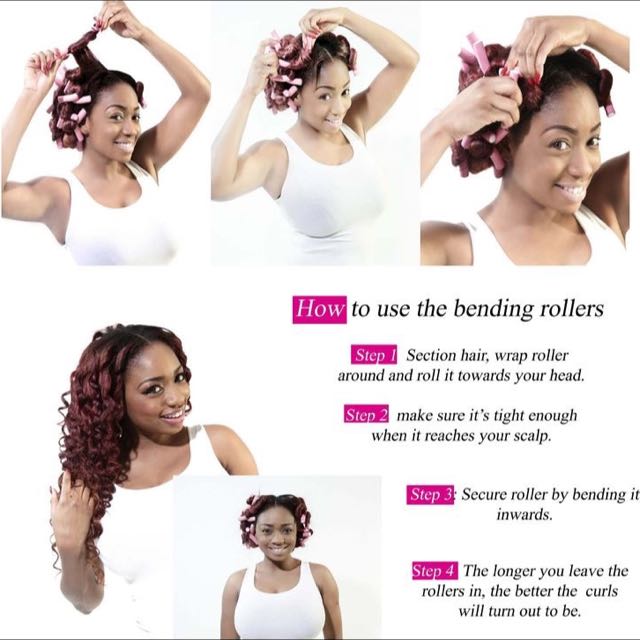 How to use the bending rollers

Step 1 Section hair, wrap roller around and roll it towards your head.

Step 2 make sure it's tight enough when it reaches your scalp.

Step 3: Secure roller by bending it inwards.

Step 4 The longer you leave the rollers in, the better the curls will turn out to be.