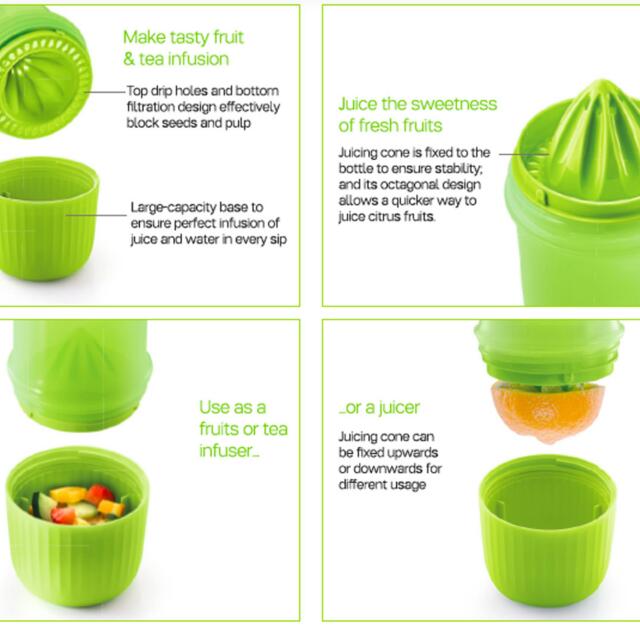 Make tasty fruit & tea infusion

Top drip holes and bottom filtration design effectively block seeds and pulp

Large-capacity base to ensure perfect infusion of juice and water in every sip

Juice the sweetness of fresh fruits

Juicing cone is fixed to the bottle to ensure stability, and its octagonal design allows a quicker way to juice citrus fruits.

Use as a fruits or tea infuser...

...or a juicer

Juicing cone can be fixed upwards or downwards for different usage