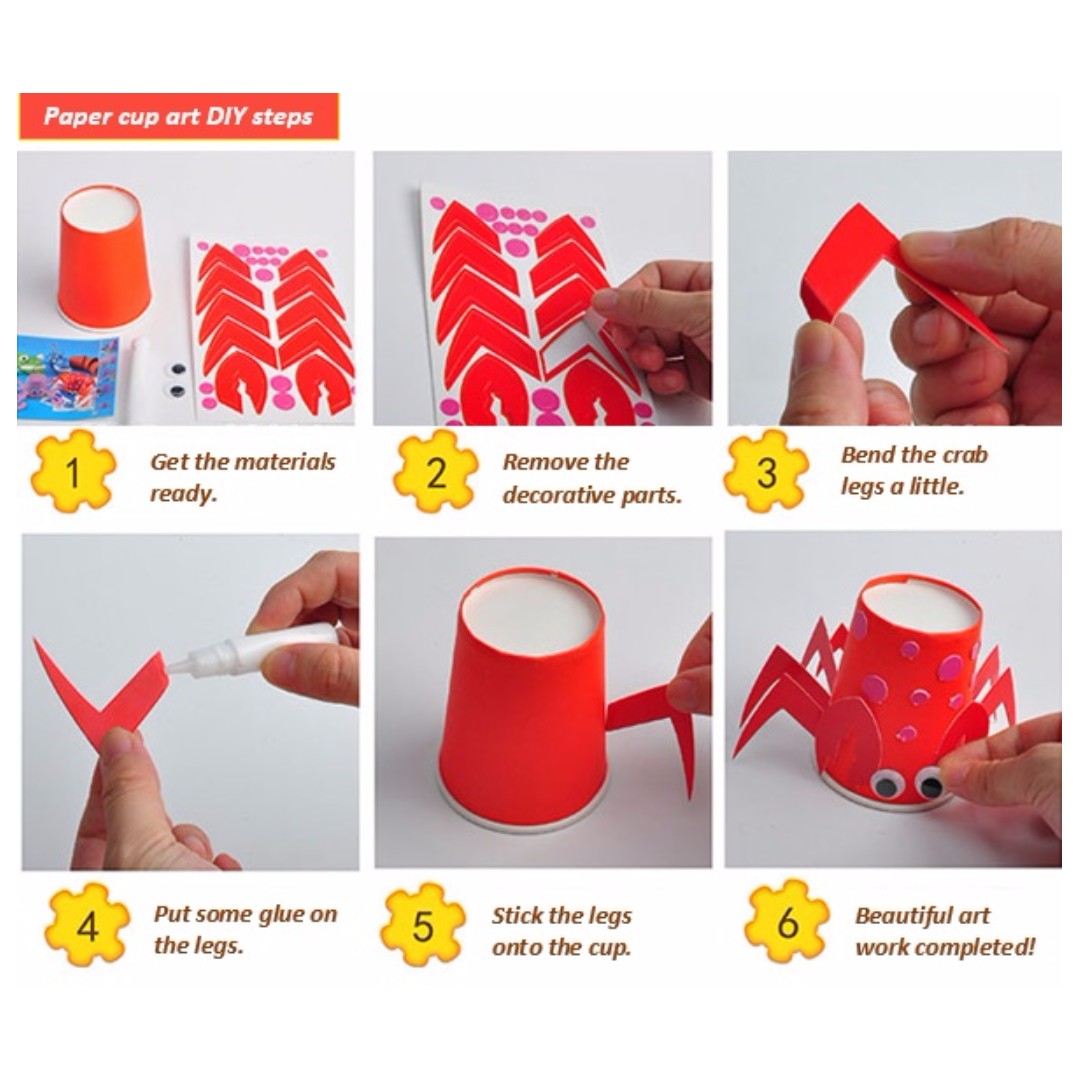 Paper cup art DIY steps

1 Get the materials ready.

2 Remove the decorative parts.

3 Bend the crab legs a little.

4 Put some glue on the legs.

5 Stick the legs onto the cup.

6 Beautiful art work completed!