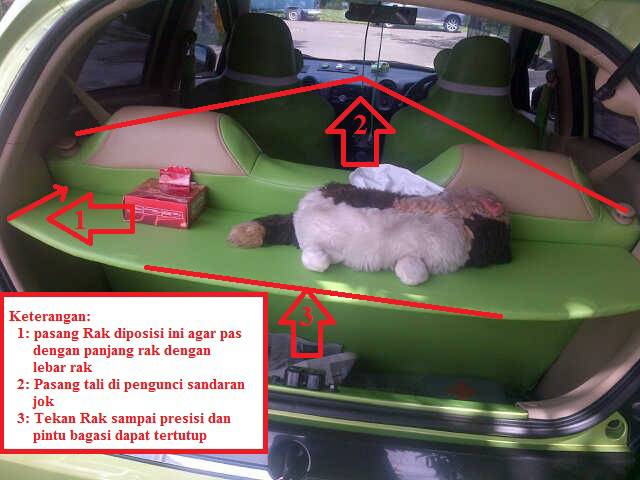 2

1

3

Keterangan:
1: pasang Rak diposisi ini agar pas dengan panjang rak dengan lebar rak
2: Pasang tali di pengunci sandaran jok
3: Tekan Rak sampai presisi dan pintu bagasi dapat tertutup