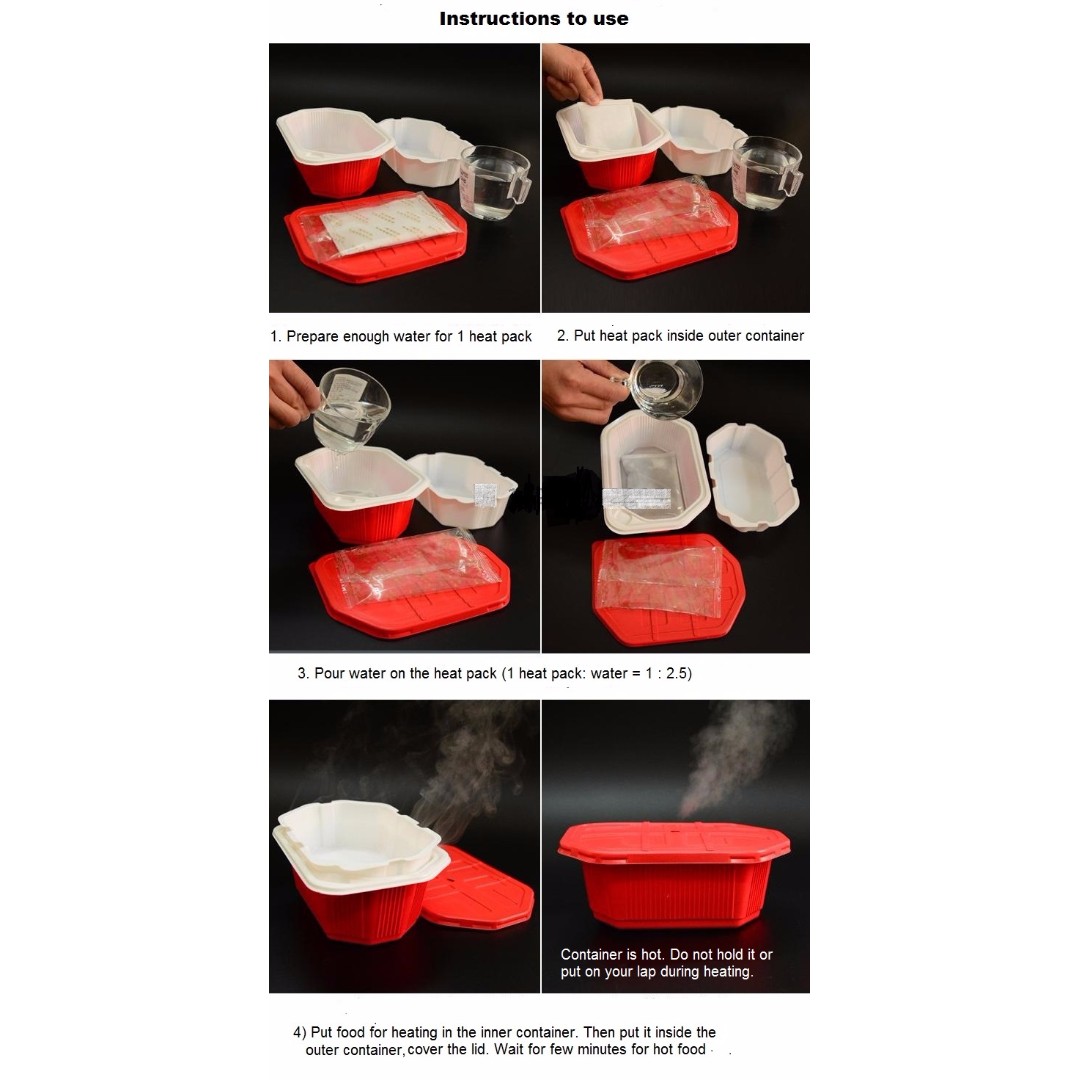 Instructions to use

1. Prepare enough water for 1 heat pack

2. Put heat pack inside outer container

3. Pour water on the heat pack (1 heat pack: water = 1 : 2.5)

Container is hot. Do not hold it or put on your lap during heating.

4) Put food for heating in the inner container. Then put it inside the outer container, cover the lid. Wait for few minutes for hot food