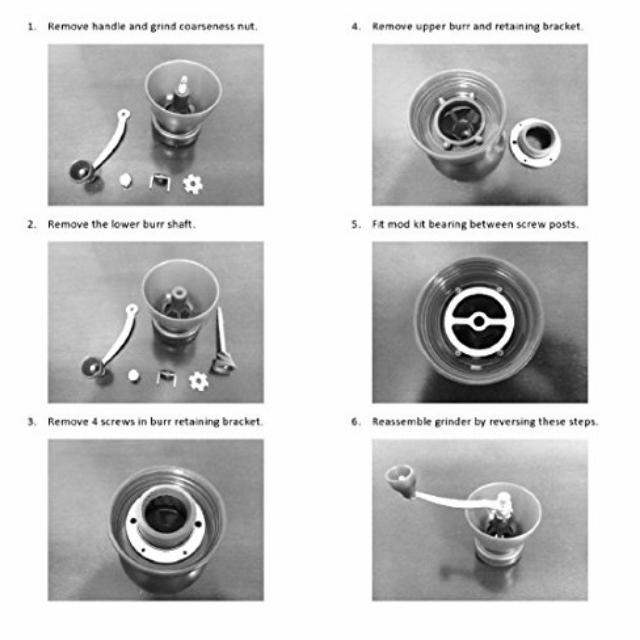 1. Remove handle and grind coarseness nut.

2. Remove the lower burr shaft.

3. Remove 4 screws in burr retaining bracket.

4. Remove upper burr and retaining bracket.

5. Fit mod kit bearing between screw posts.

6. Reassemble grinder by reversing these steps.