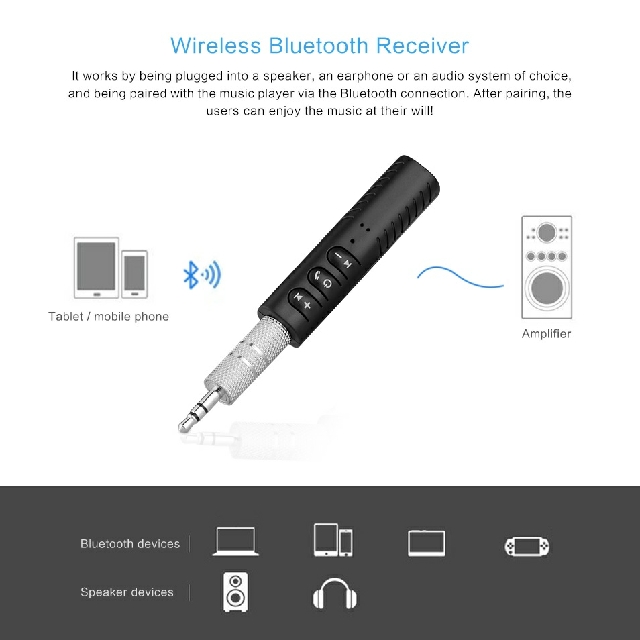 Wireless Bluetooth Receiver

It works by being plugged into a speaker, an earphone or an audio system of choice, and being paired with the music player via the Bluetooth connection. After pairing, the users can enjoy the music at their will!

Tablet / mobile phone

Amplifier

Bluetooth devices

Speaker devices