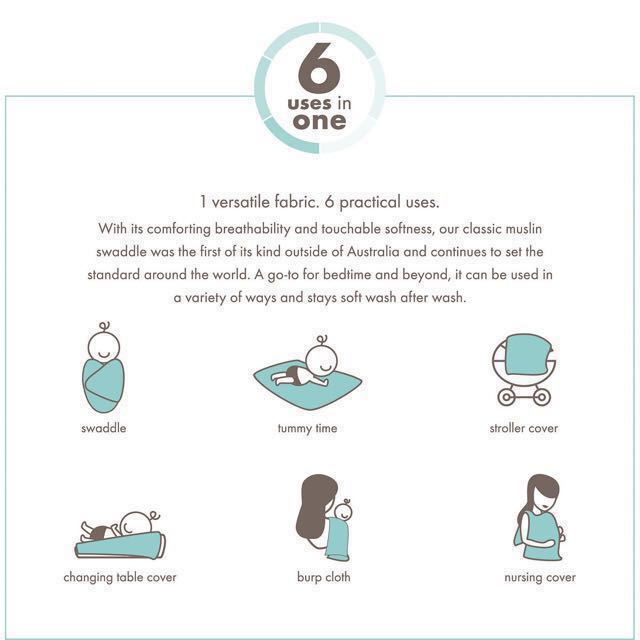 6
uses in
one

1 versatile fabric. 6 practical uses.
With its comforting breathability and touchable softness, our classic muslin swaddle was the first of its kind outside of Australia and continues to set the standard around the world. A go-to for bedtime and beyond, it can be used in a variety of ways and stays soft wash after wash.

swaddle

tummy time

stroller cover

changing table cover

burp cloth

nursing cover