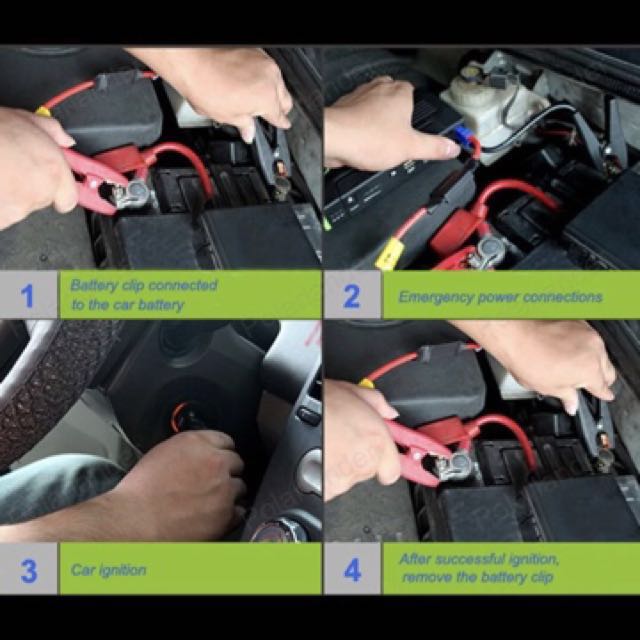 1 Battery clip connected to the car battery

2 Emergency power connections

3 Car ignition

4 After successful ignition, remove the battery clip