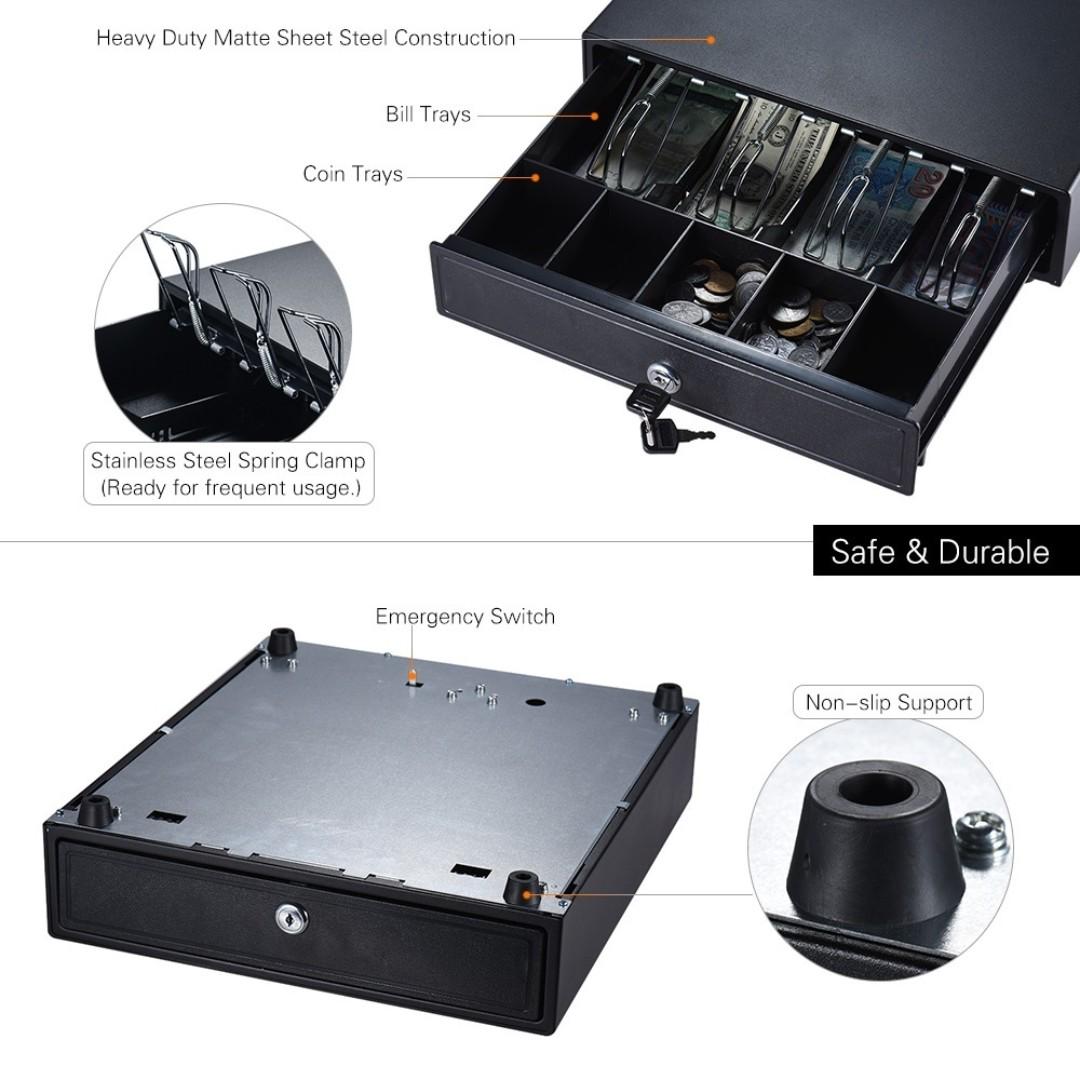 Heavy Duty Matte Sheet Steel Construction

Bill Trays

Coin Trays

Stainless Steel Spring Clamp
(Ready for frequent usage.)

Safe & Durable

Emergency Switch

Non-slip Support