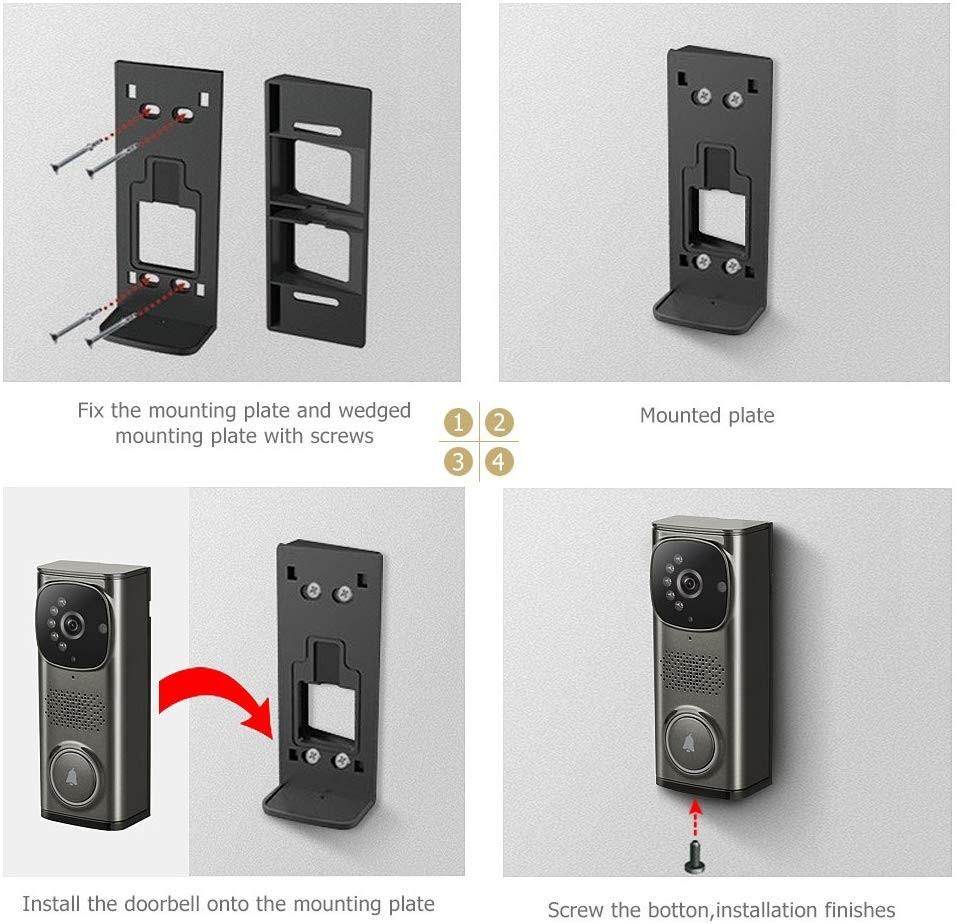 Fix the mounting plate and wedged mounting plate with screws

1 2
3 4

Mounted plate

Install the doorbell onto the mounting plate

Screw the botton,installation finishes