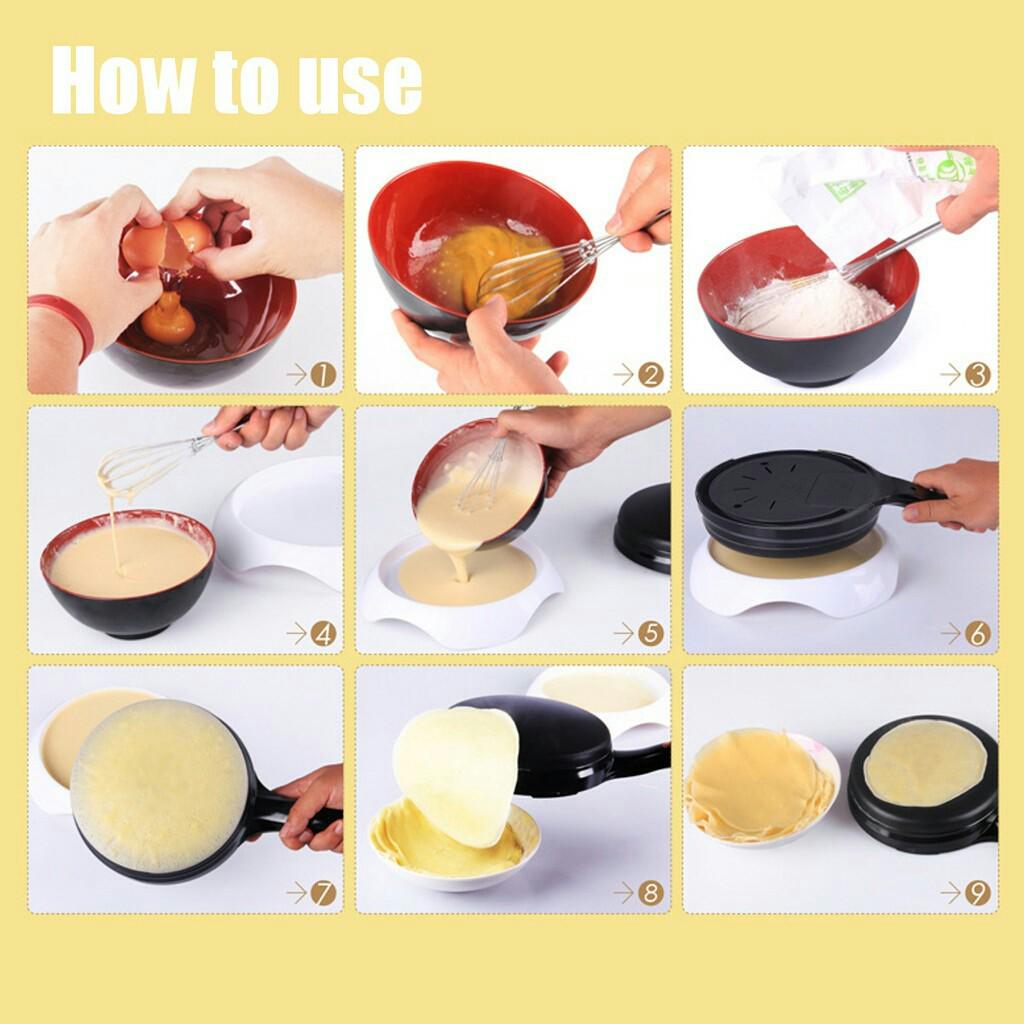 How to use

1

2

3

4

5

6

7

8

9