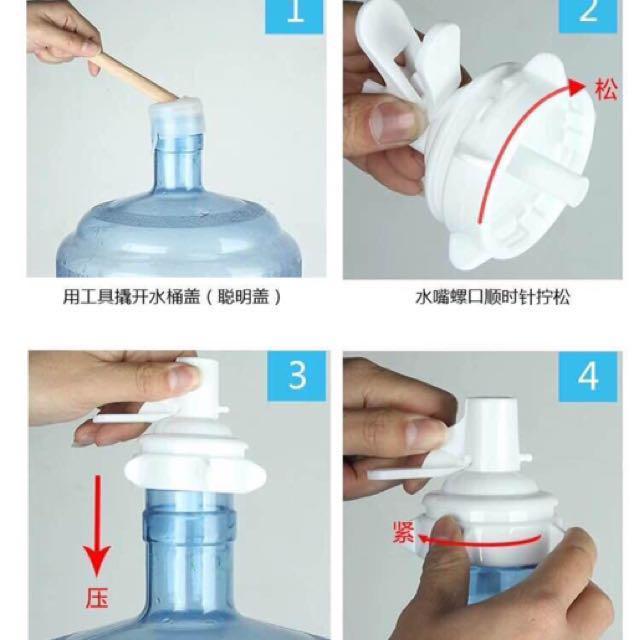 1

用工具撬开水桶盖（聪明盖）

2

松

水嘴螺口顺时针拧松

3

压

4

紧