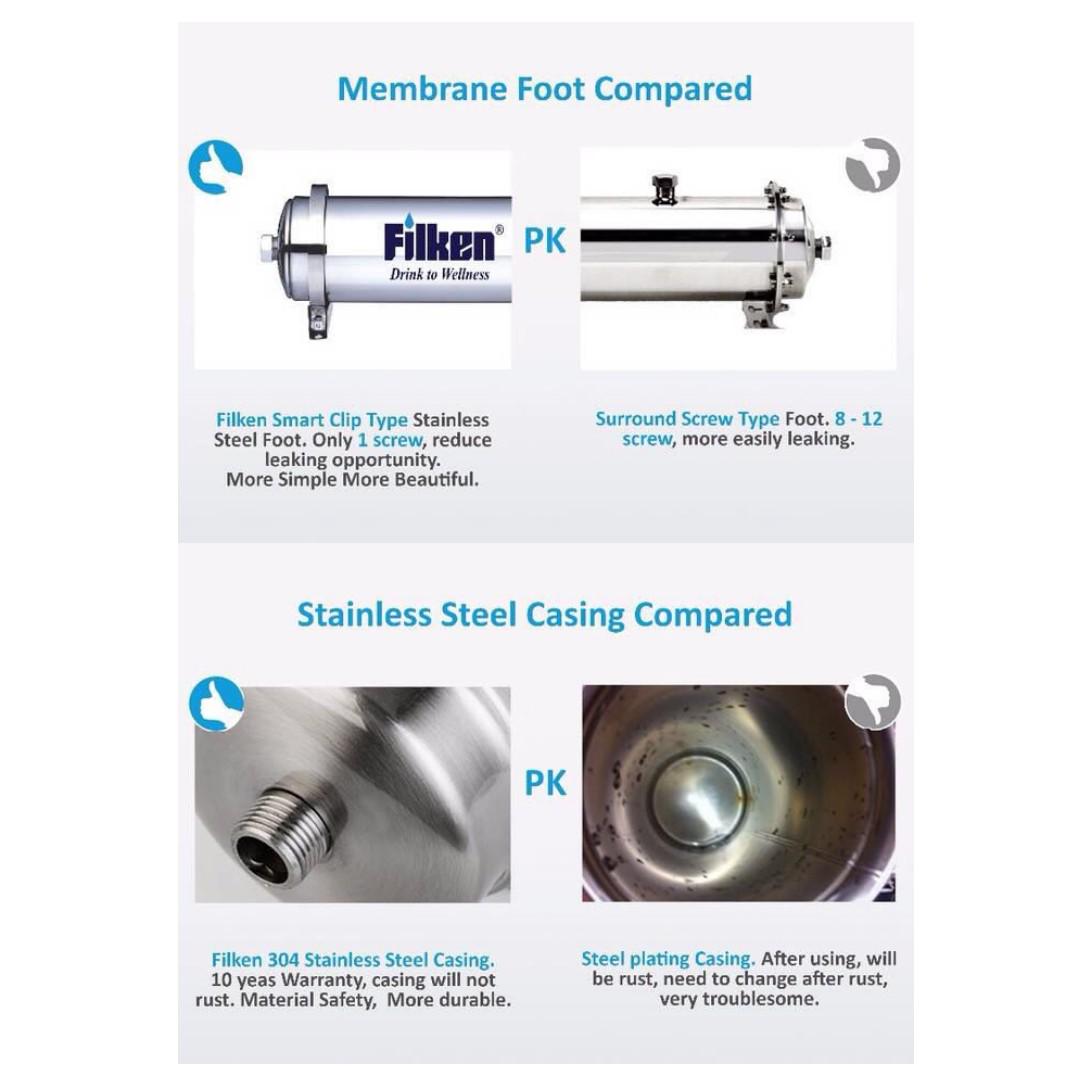 Membrane Foot Compared

Filken®
Drink to Wellness

PK

Filken Smart Clip Type Stainless Steel Foot. Only 1 screw, reduce leaking opportunity.
More Simple More Beautiful.

Surround Screw Type Foot. 8 - 12 screw, more easily leaking.

Stainless Steel Casing Compared

PK

Filken 304 Stainless Steel Casing.
10 yeas Warranty, casing will not rust. Material Safety, More durable.

Steel plating Casing. After using, will be rust, need to change after rust, very troublesome.