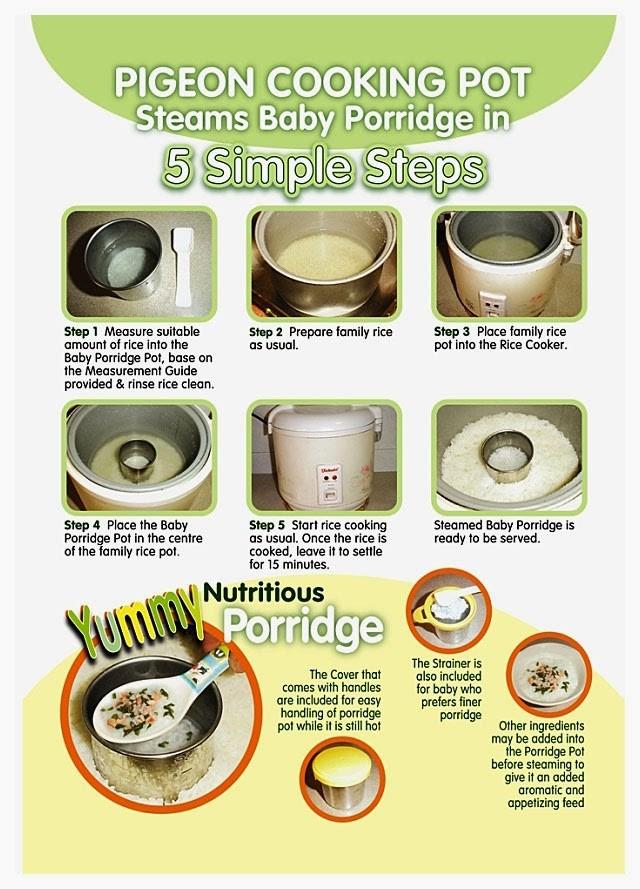 PIGEON COOKING POT
Steams Baby Porridge in
5 Simple Steps

Step 1 Measure suitable amount of rice into the Baby Porridge Pot, base on the Measurement Guide provided & rinse rice clean.

Step 2 Prepare family rice as usual.

Step 3 Place family rice pot into the Rice Cooker.

Step 4 Place the Baby Porridge Pot in the centre of the family rice pot.

Step 5 Start rice cooking as usual. Once the rice is cooked, leave it to settle for 15 minutes.

Steamed Baby Porridge is ready to be served.

Yummy Nutritious Porridge

The Cover that comes with handles are included for easy handling of porridge pot while it is still hot

The Strainer is also included for baby who prefers finer porridge

Other ingredients may be added into the Porridge Pot before steaming to give it an added aromatic and appetizing feed