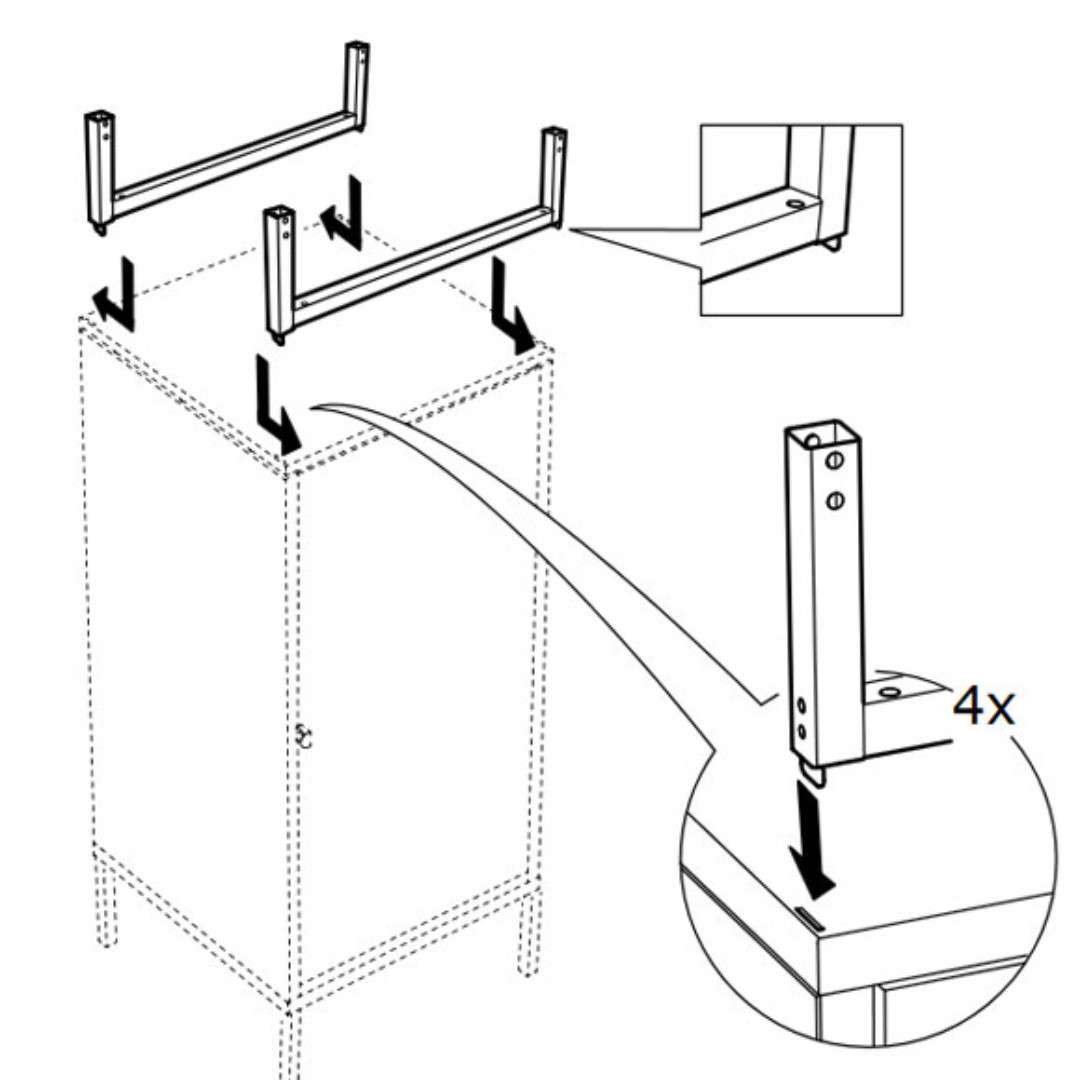 4x