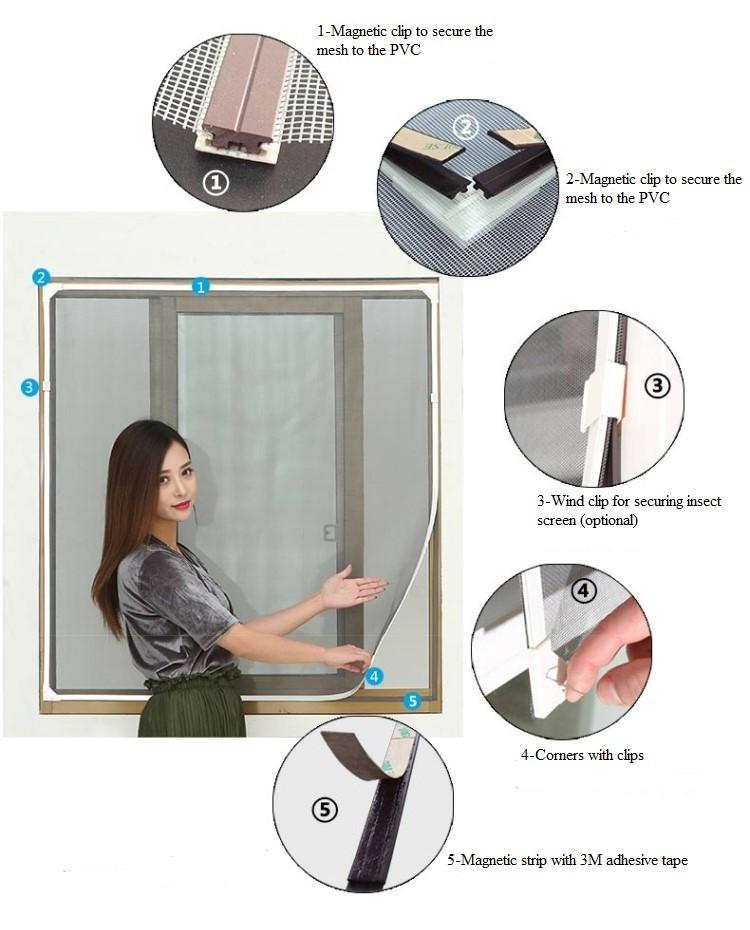 1-Magnetic clip to secure the mesh to the PVC

①

②

2-Magnetic clip to secure the mesh to the PVC

2

1

3

③

3-Wind clip for securing insect screen (optional)

④

4

5

4-Corners with clips

⑤

5-Magnetic strip with 3M adhesive tape