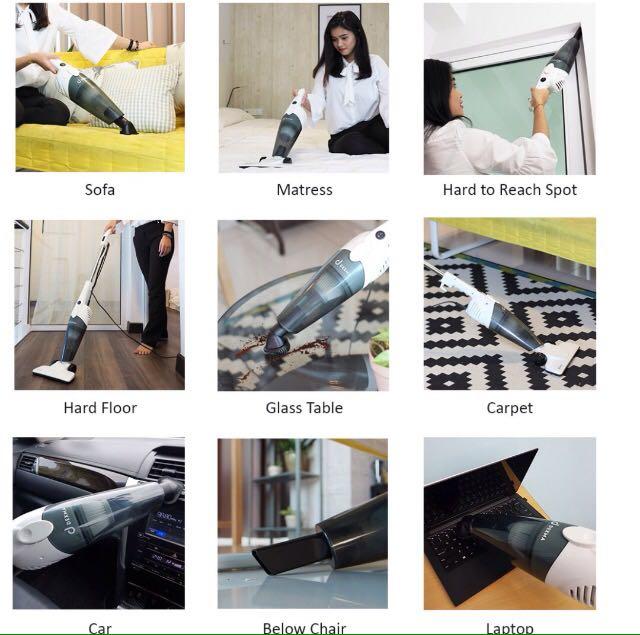 Sofa

Matress

Hard to Reach Spot

Hard Floor

Glass Table

Carpet

Car

Below Chair

Laptop