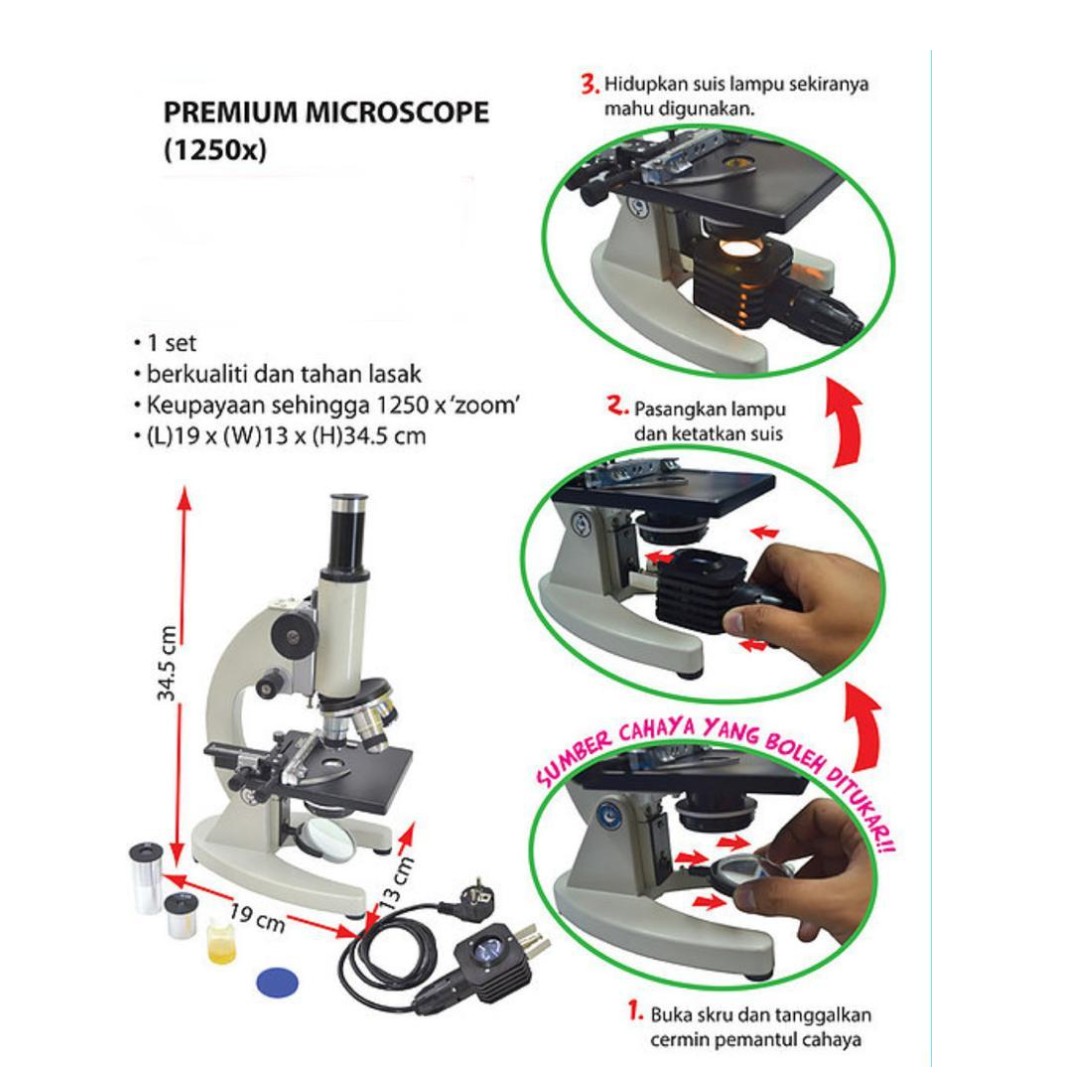 PREMIUM MICROSCOPE (1250x)

• 1 set
• berkualiti dan tahan lasak
• Keupayaan sehingga 1250 x 'zoom'
• (L)19 x (W)13 x (H)34.5 cm

34.5 cm

19 cm

13 cm

3. Hidupkan suis lampu sekiranya mahu digunakan.

2. Pasangkan lampu dan ketatkan suis

SUMBER CAHAYA YANG BOLEH DITUKAR!!

1. Buka skru dan tanggalkan cermin pemantul cahaya