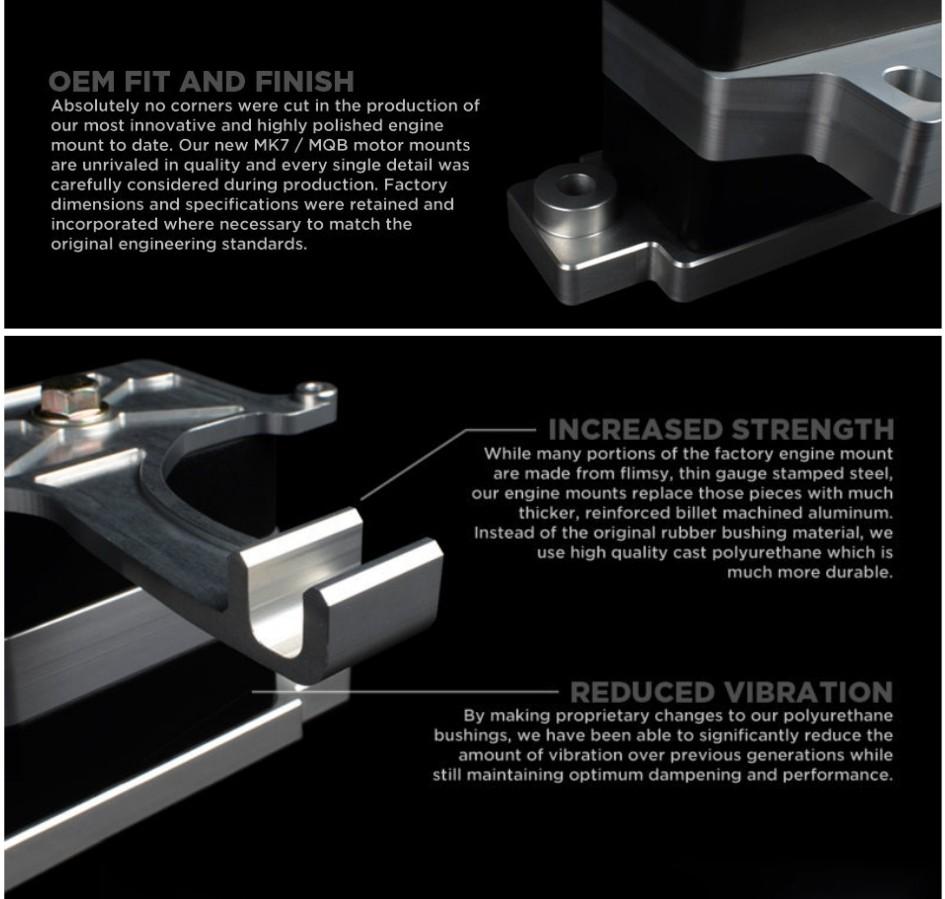 OEM FIT AND FINISH
Absolutely no corners were cut in the production of our most innovative and highly polished engine mount to date. Our new MK7 / MQB motor mounts are unrivaled in quality and every single detail was carefully considered during production. Factory dimensions and specifications were retained and incorporated where necessary to match the original engineering standards.

INCREASED STRENGTH
While many portions of the factory engine mount are made from flimsy, thin gauge stamped steel, our engine mounts replace those pieces with much thicker, reinforced billet machined aluminum. Instead of the original rubber bushing material, we use high quality cast polyurethane which is much more durable.

REDUCED VIBRATION
By making proprietary changes to our polyurethane bushings, we have been able to significantly reduce the amount of vibration over previous generations while still maintaining optimum dampening and performance.