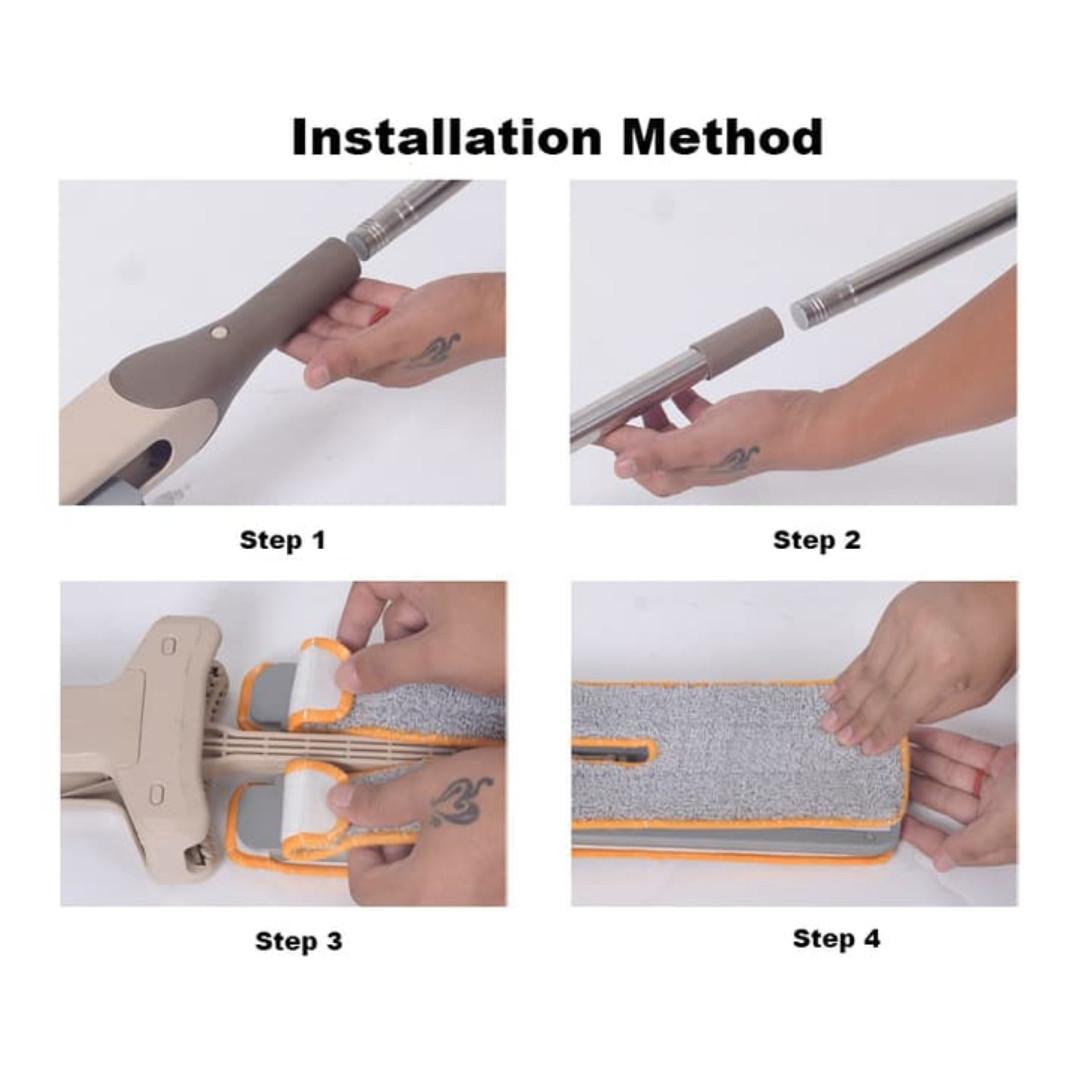 Installation Method

Step 1

Step 2

Step 3

Step 4