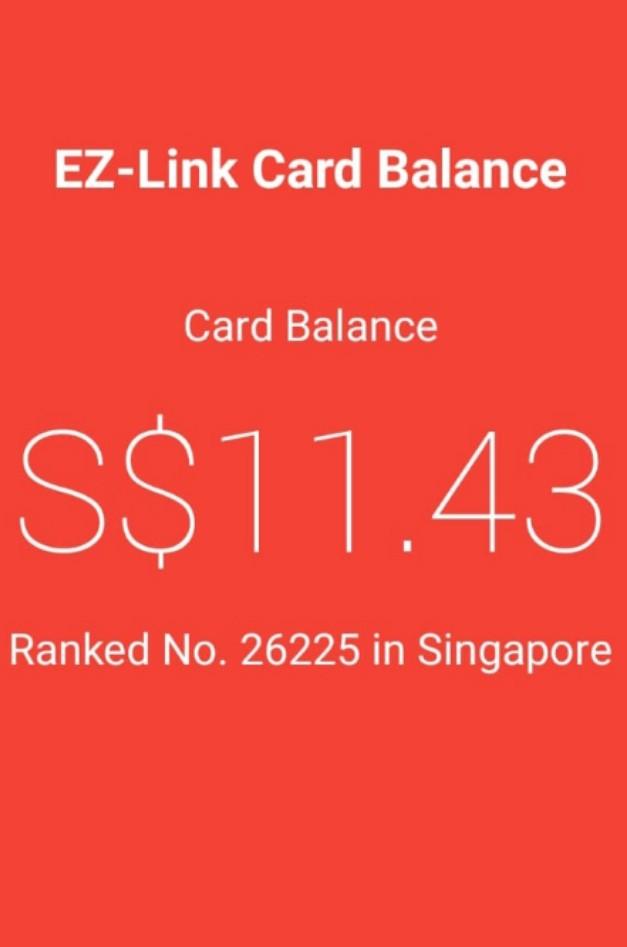 EZ-Link Card Balance

Card Balance

S$11.43

Ranked No. 26225 in Singapore