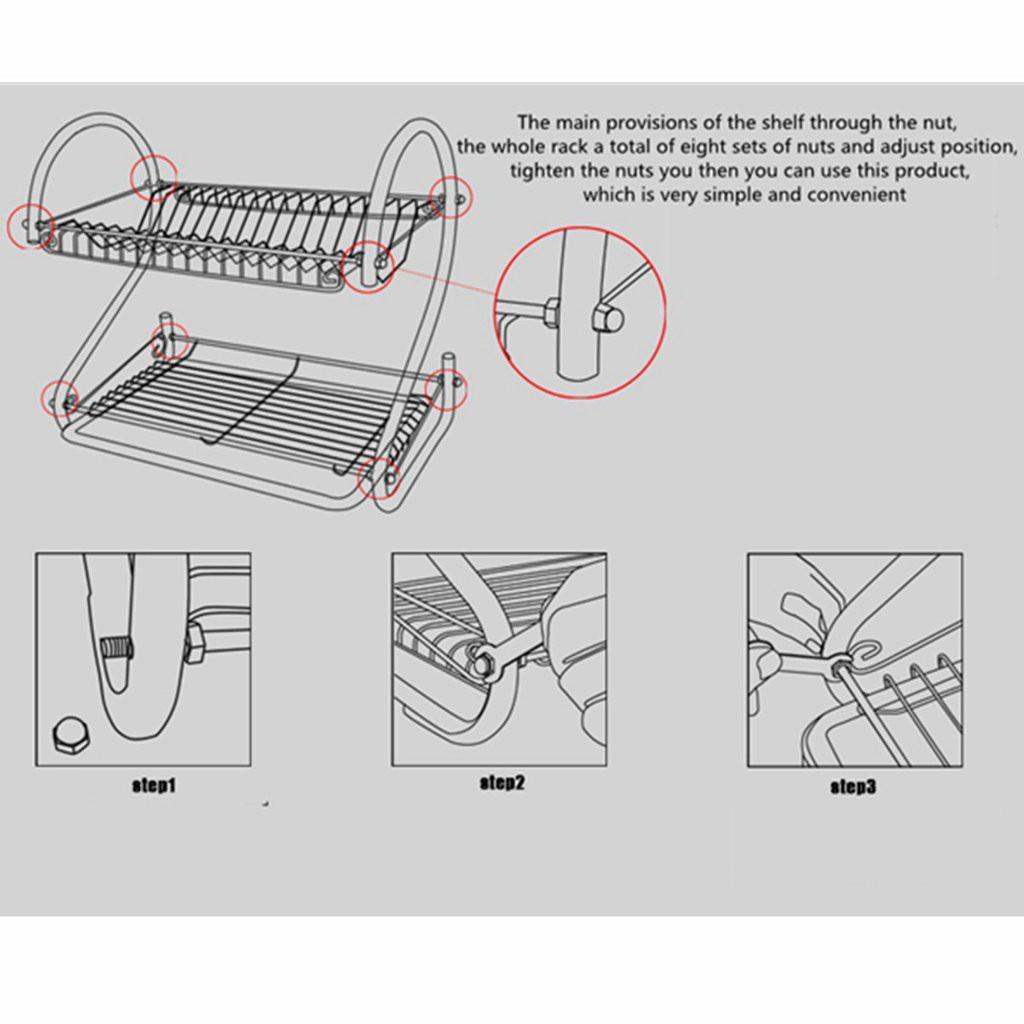 The main provisions of the shelf through the nut, the whole rack a total of eight sets of nuts and adjust position, tighten the nuts you then you can use this product, which is very simple and convenient

step1

step2

step3