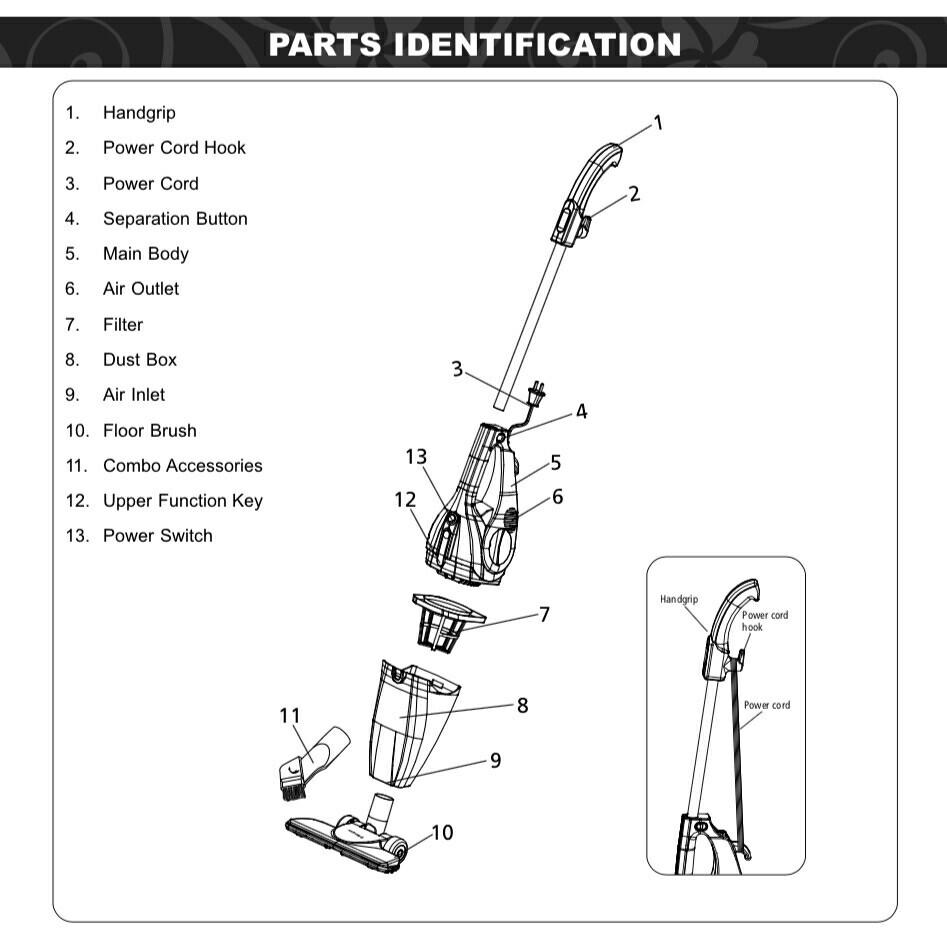 PARTS IDENTIFICATION

1. Handgrip
2. Power Cord Hook
3. Power Cord
4. Separation Button
5. Main Body
6. Air Outlet
7. Filter
8. Dust Box
9. Air Inlet
10. Floor Brush
11. Combo Accessories
12. Upper Function Key
13. Power Switch

1
2
3
4
13
5
12
6
7
8
11
9
10

Handgrip
Power cord hook
Power cord