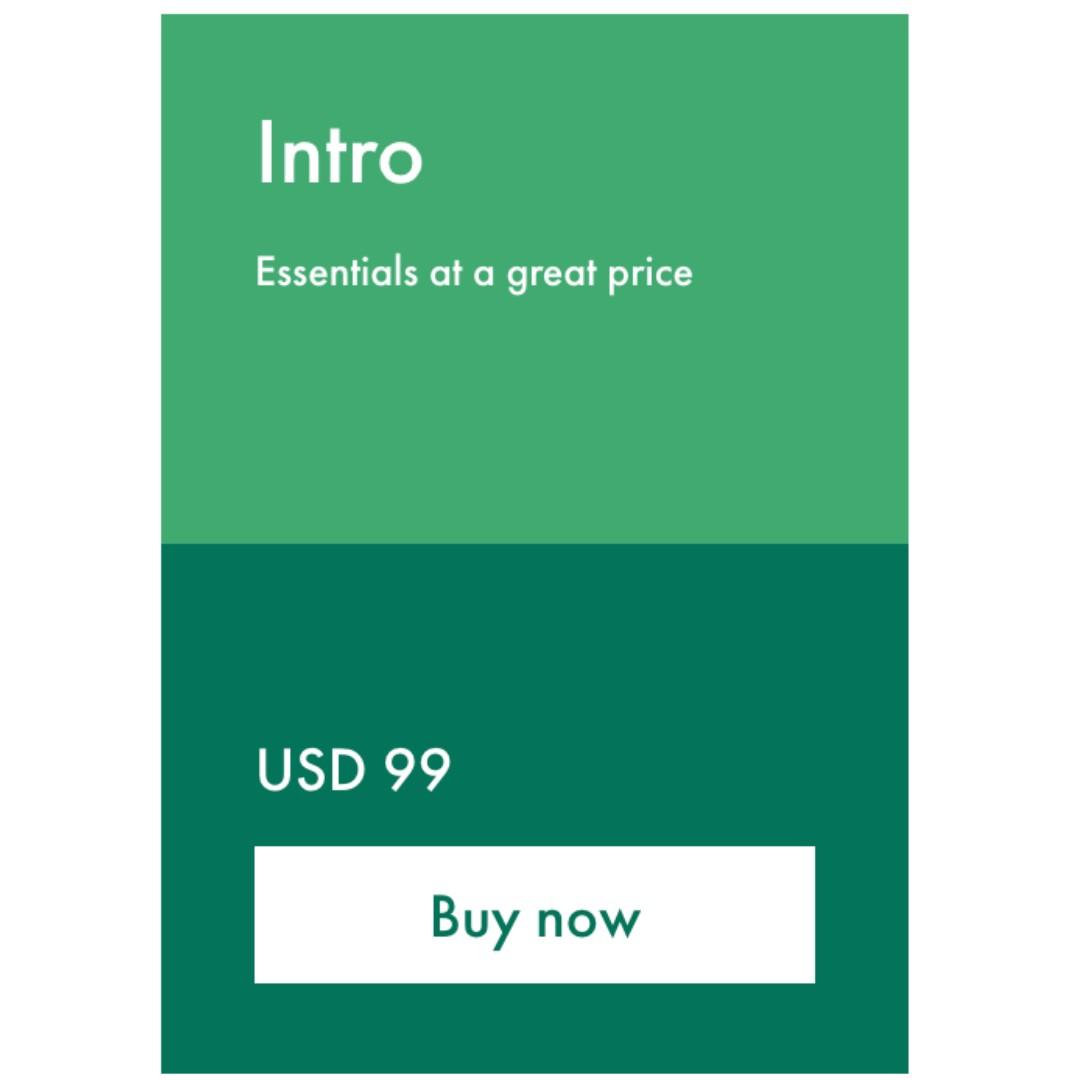 Intro

Essentials at a great price

USD 99

Buy now