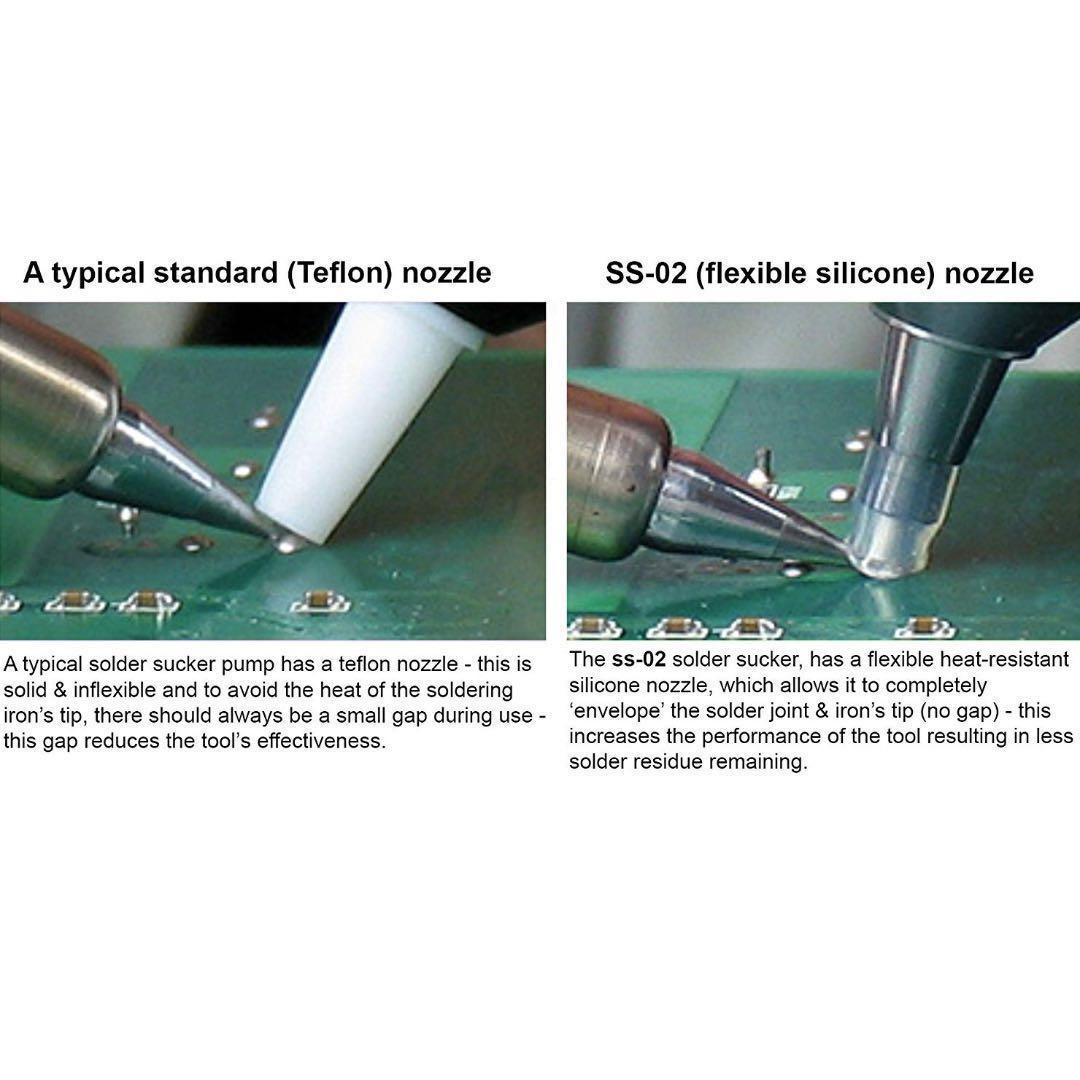 A typical standard (Teflon) nozzle

A typical solder sucker pump has a teflon nozzle - this is solid & inflexible and to avoid the heat of the soldering iron's tip, there should always be a small gap during use - this gap reduces the tool's effectiveness.

SS-02 (flexible silicone) nozzle

The ss-02 solder sucker, has a flexible heat-resistant silicone nozzle, which allows it to completely 'envelope' the solder joint & iron's tip (no gap) - this increases the performance of the tool resulting in less solder residue remaining.