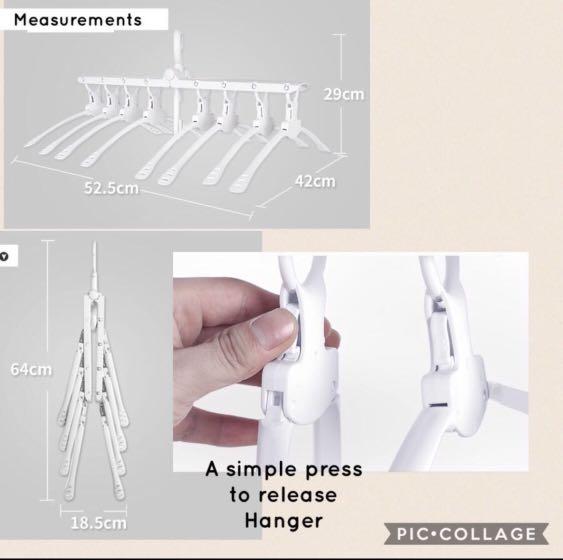 Measurements

29cm

52.5cm

42cm

64cm

18.5cm

A simple press to release Hanger

PIC•COLLAGE