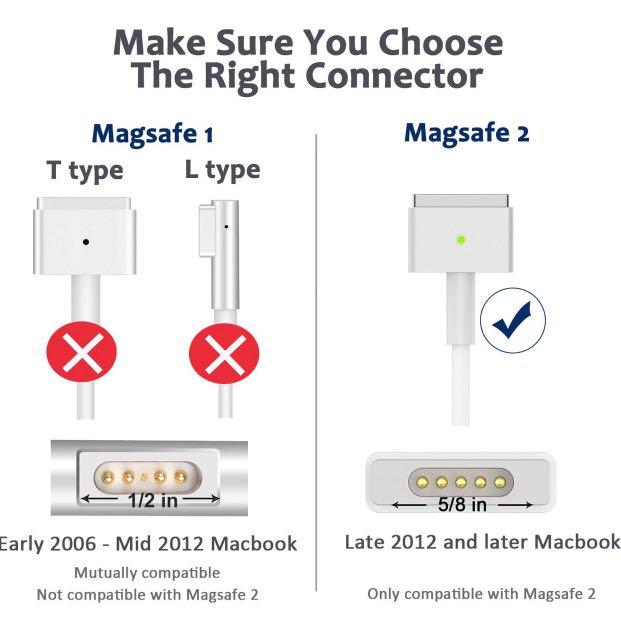 Make Sure You Choose The Right Connector

Magsafe 1

T type

L type

1/2 in

Early 2006 - Mid 2012 Macbook

Mutually compatible
Not compatible with Magsafe 2

Magsafe 2

5/8 in

Late 2012 and later Macbook

Only compatible with Magsafe 2