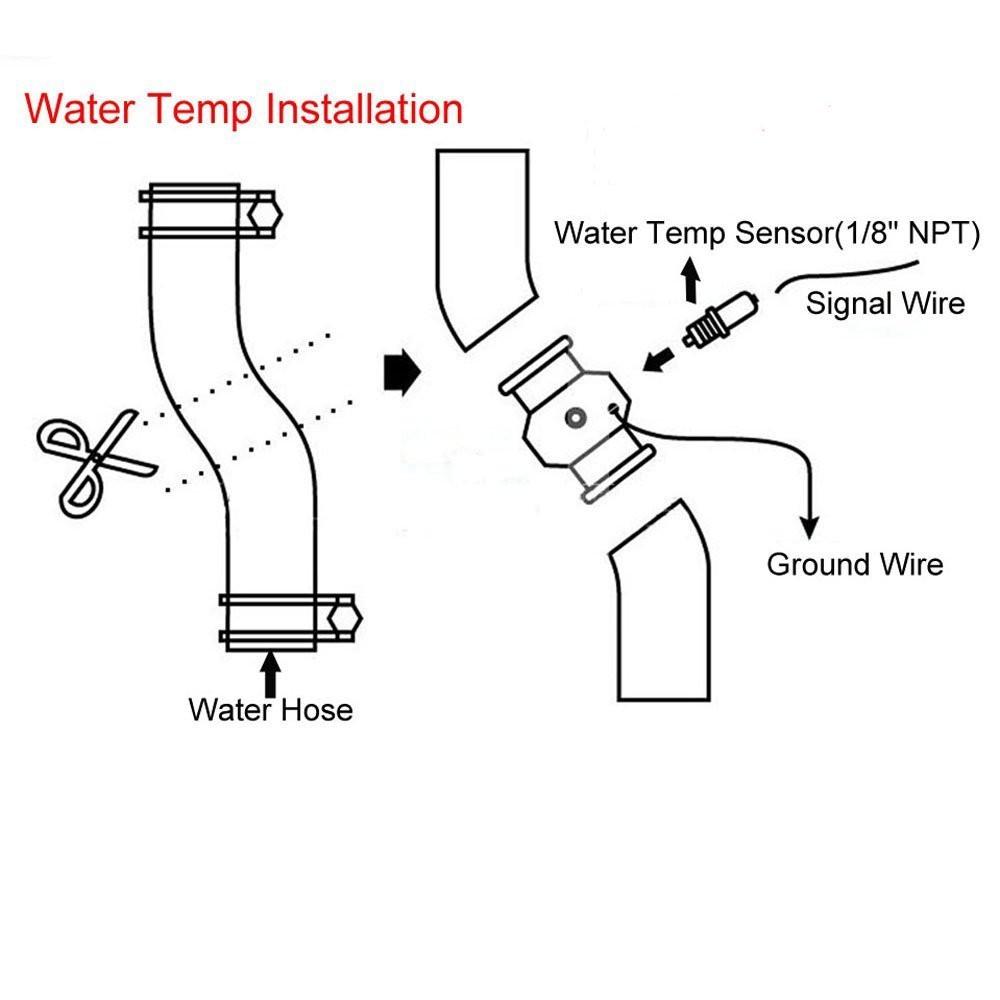 Water Temp Installation

Water Temp Sensor(1/8" NPT)

Signal Wire

Ground Wire

Water Hose