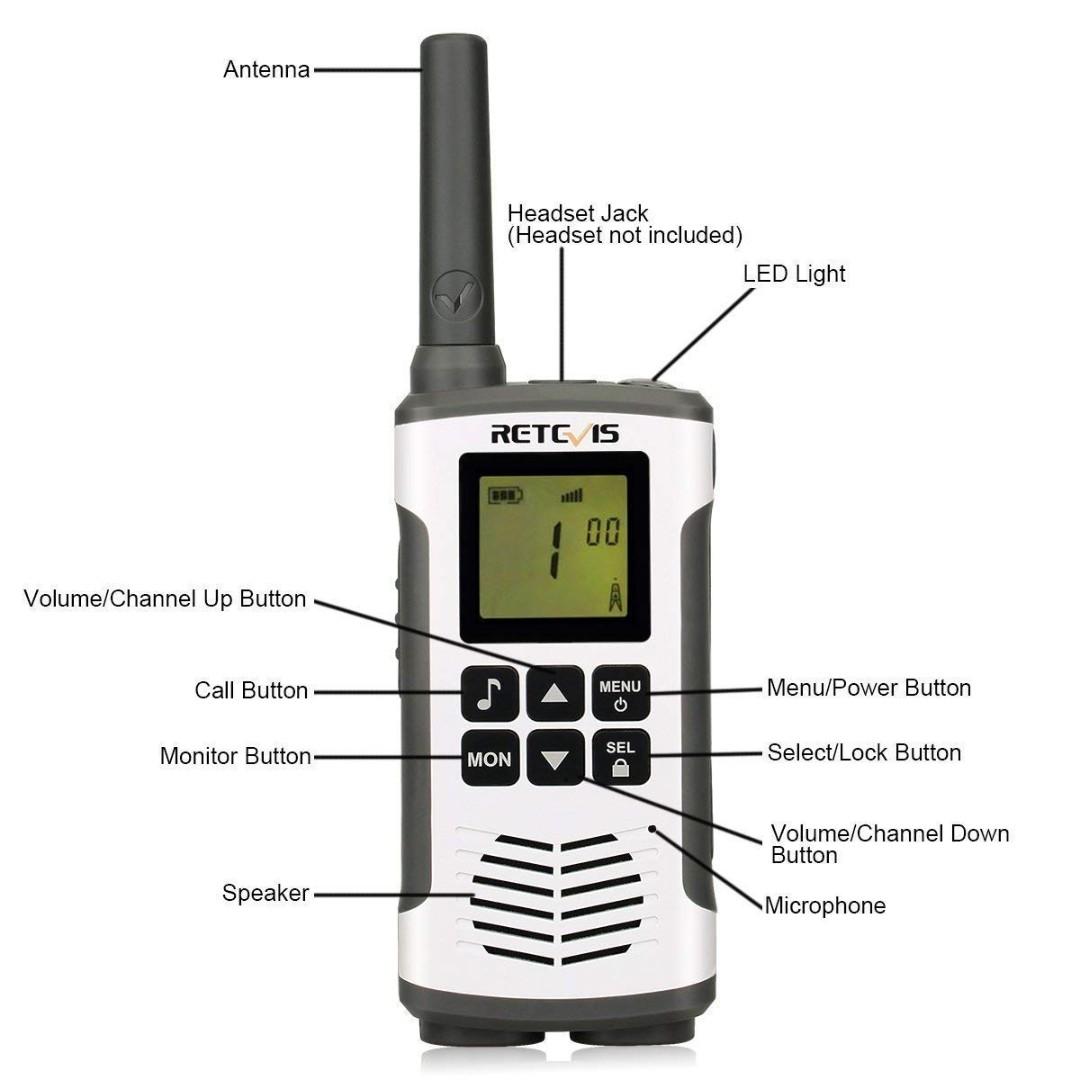 Antenna

Headset Jack
(Headset not included)

LED Light

RETEVIS

1 00

Volume/Channel Up Button

Call Button

MENU

Menu/Power Button

Monitor Button

MON

SEL

Select/Lock Button

Volume/Channel Down Button

Speaker

Microphone