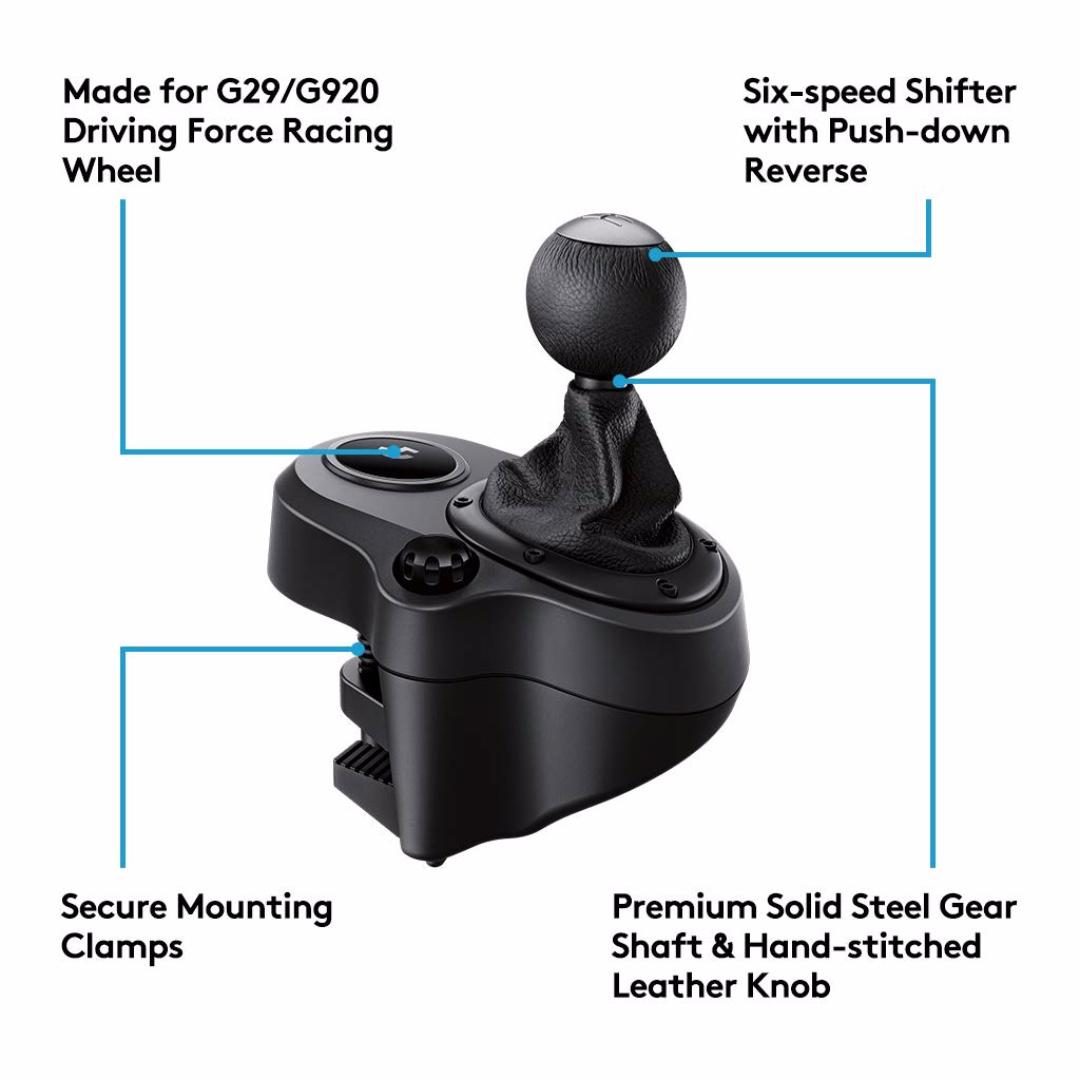 Made for G29/G920 Driving Force Racing Wheel

Six-speed Shifter with Push-down Reverse

Secure Mounting Clamps

Premium Solid Steel Gear Shaft & Hand-stitched Leather Knob