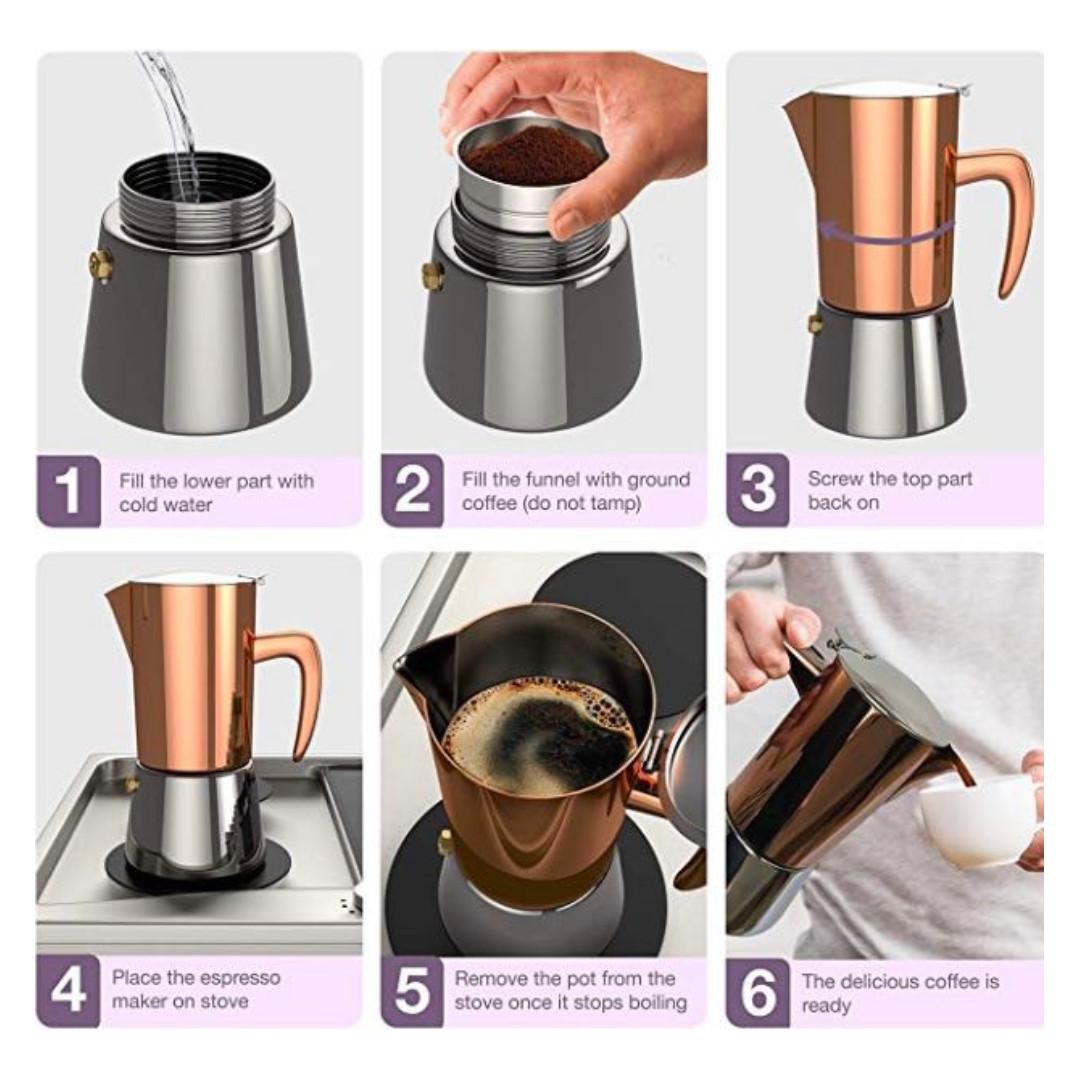 1 Fill the lower part with cold water

2 Fill the funnel with ground coffee (do not tamp)

3 Screw the top part back on

4 Place the espresso maker on stove

5 Remove the pot from the stove once it stops boiling

6 The delicious coffee is ready