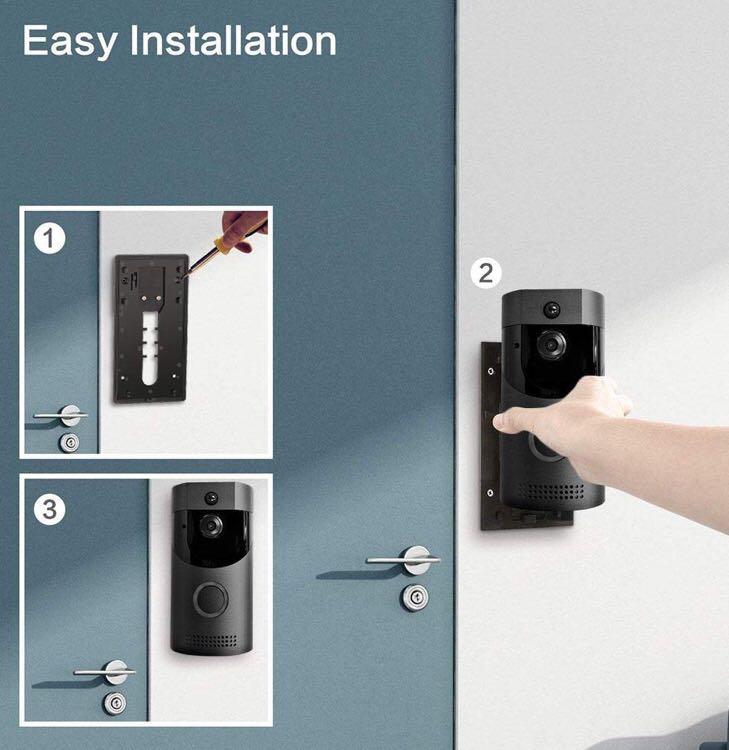 Easy Installation

1

2

3