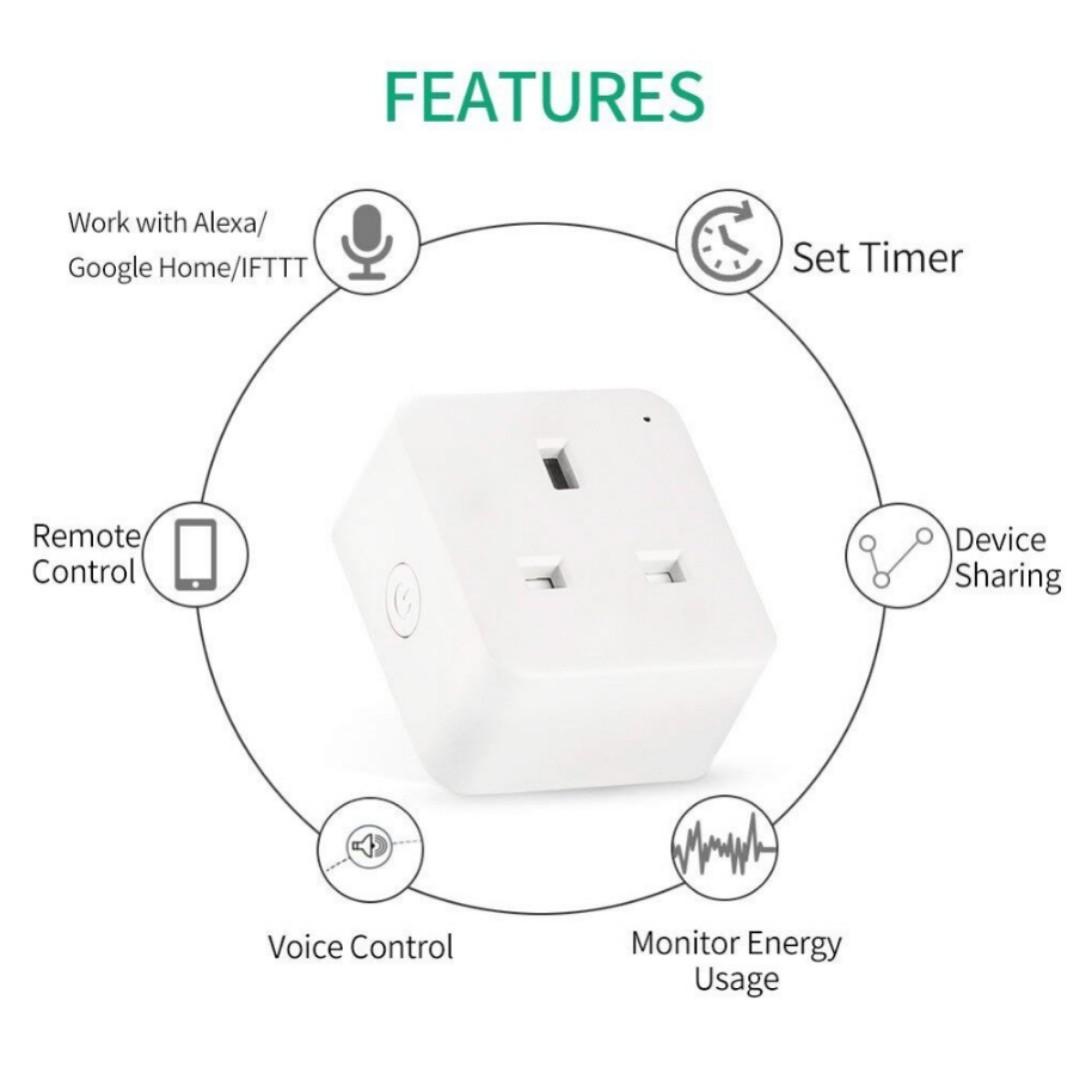 FEATURES

Work with Alexa/
Google Home/IFTTT

Set Timer

Remote
Control

Device
Sharing

Voice Control

Monitor Energy
Usage