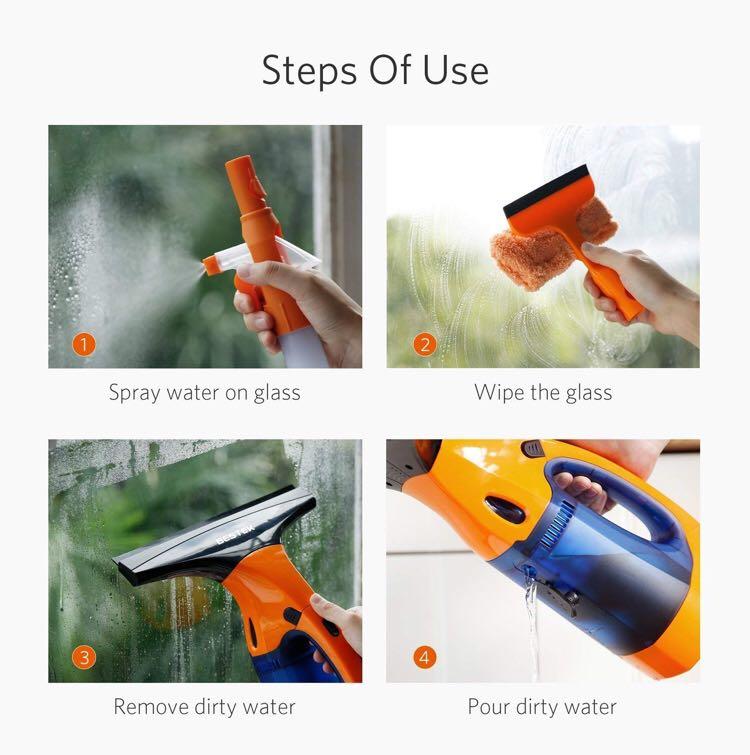 Steps Of Use

1

Spray water on glass

2

Wipe the glass

BESTEK

3

Remove dirty water

4

Pour dirty water