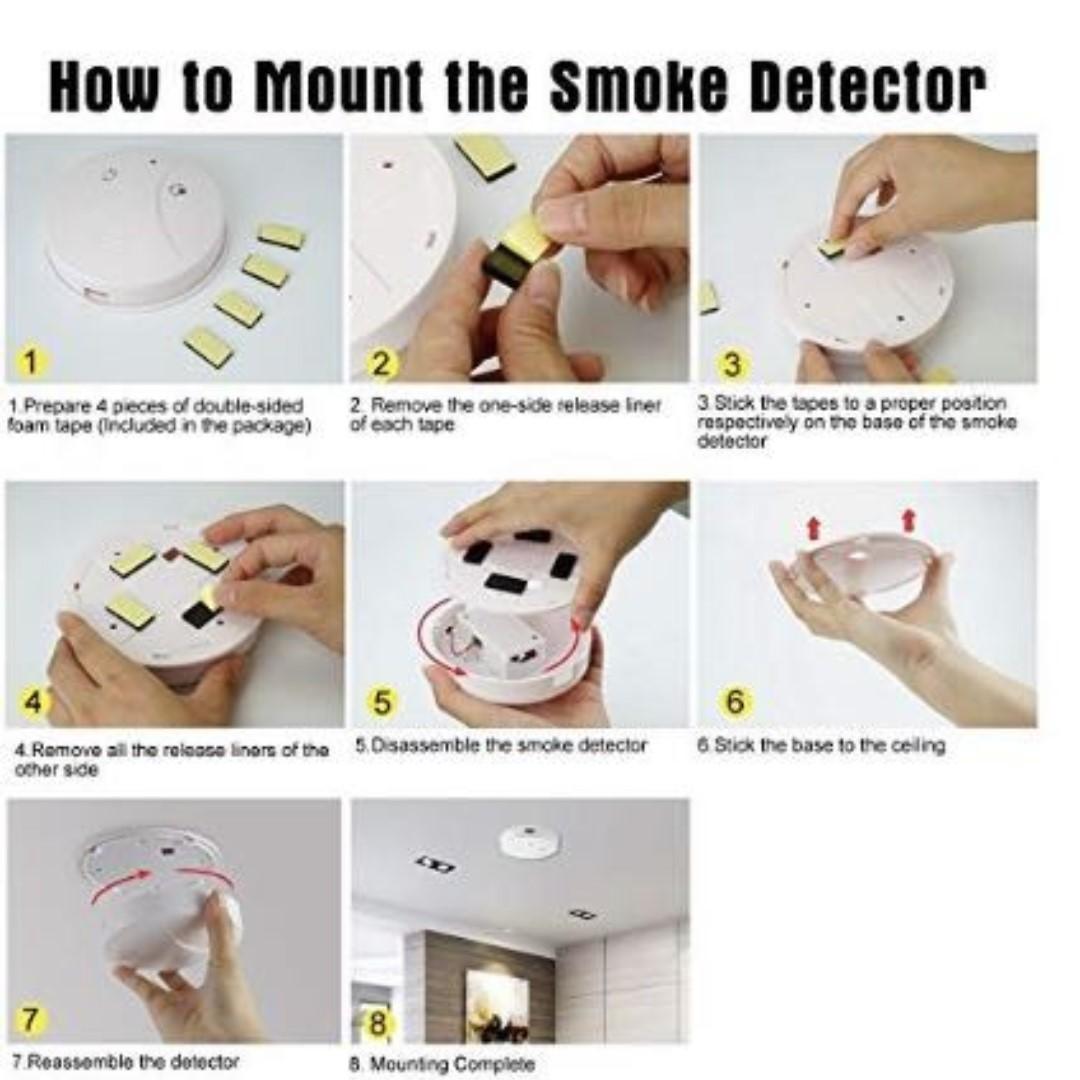 How to Mount the Smoke Detector

1

1.Prepare 4 pieces of double-sided foam tape (Included in the package)

2

2. Remove the one-side release liner of each tape

3

3.Stick the tapes to a proper position respectively on the base of the smoke detector

4

4.Remove all the release liners of the other side

5

5.Disassemble the smoke detector

6

6.Stick the base to the ceiling

7

7.Reassemble the detector

8

8. Mounting Complete