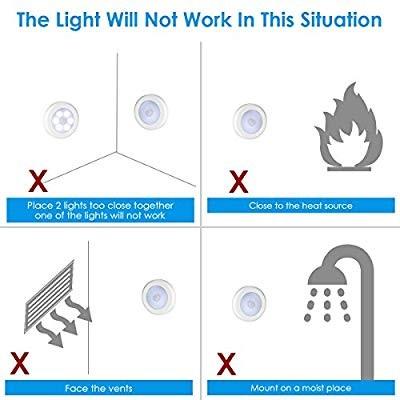 The Light Will Not Work In This Situation

X

Place 2 lights too close together one of the lights will not work

X

Close to the heat source

X

Face the vents

X

Mount on a moist place