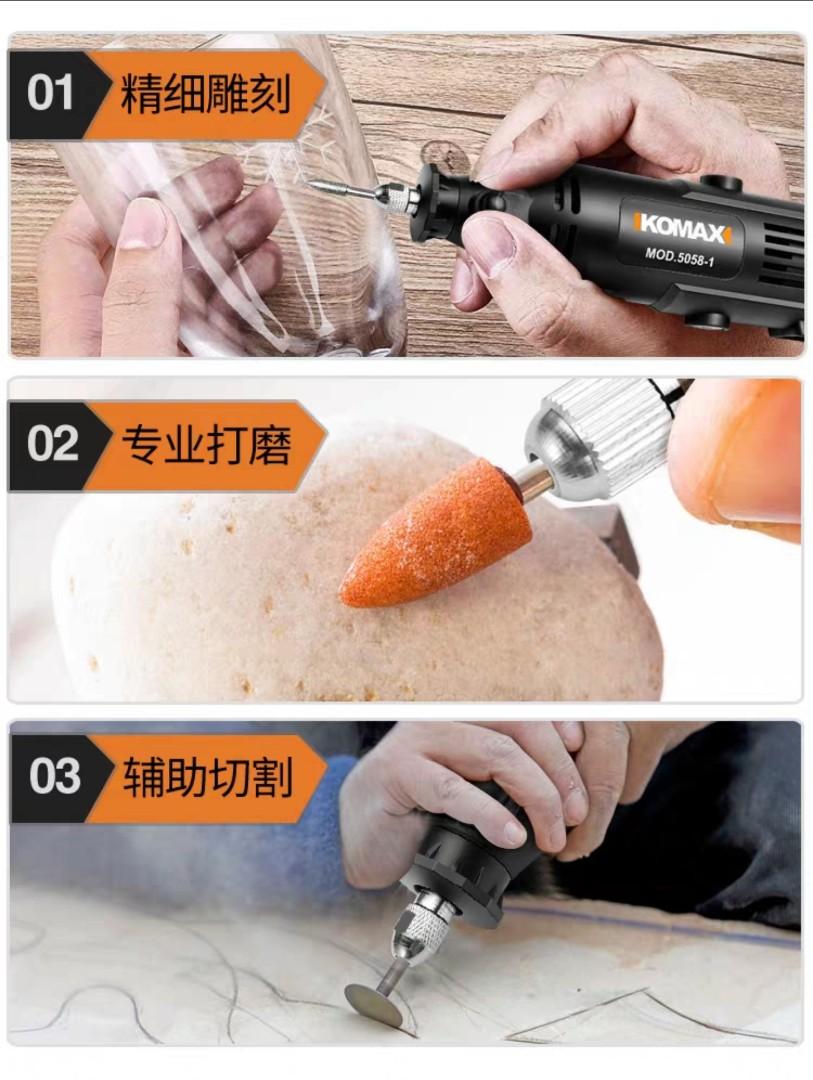 01 精细雕刻

KOMAX
MOD.5058-1

02 专业打磨

03 辅助切割