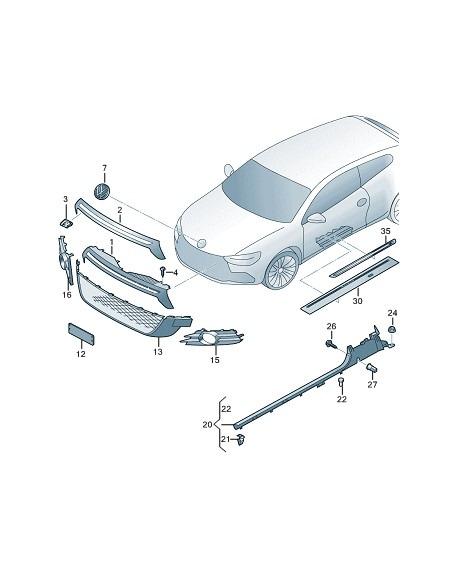 7
3
2
1
4
16
12
13
15
35
30
24
26
27
22
22
20
21