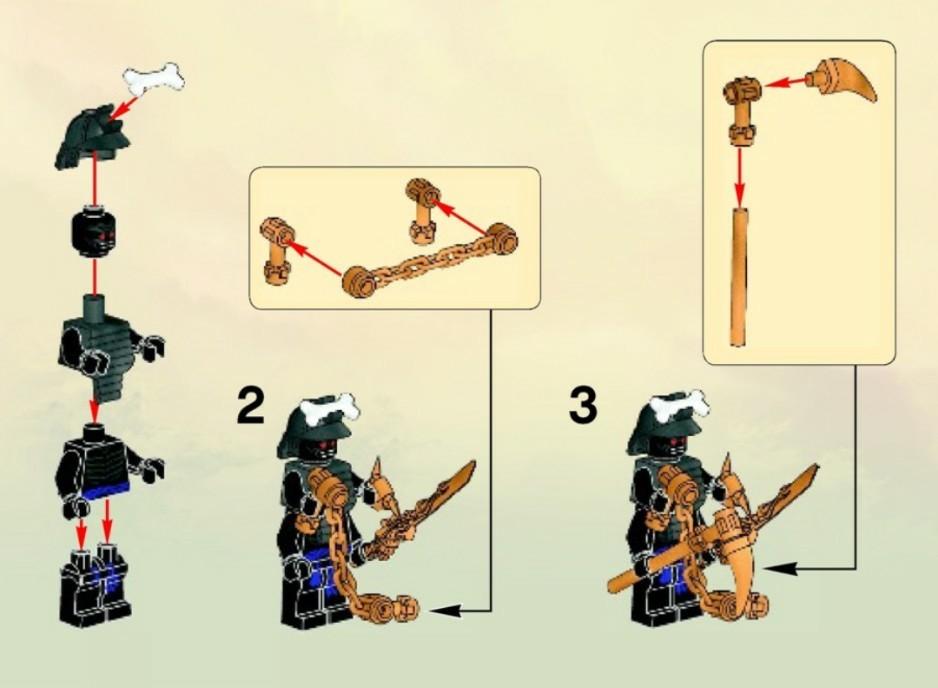 2

3