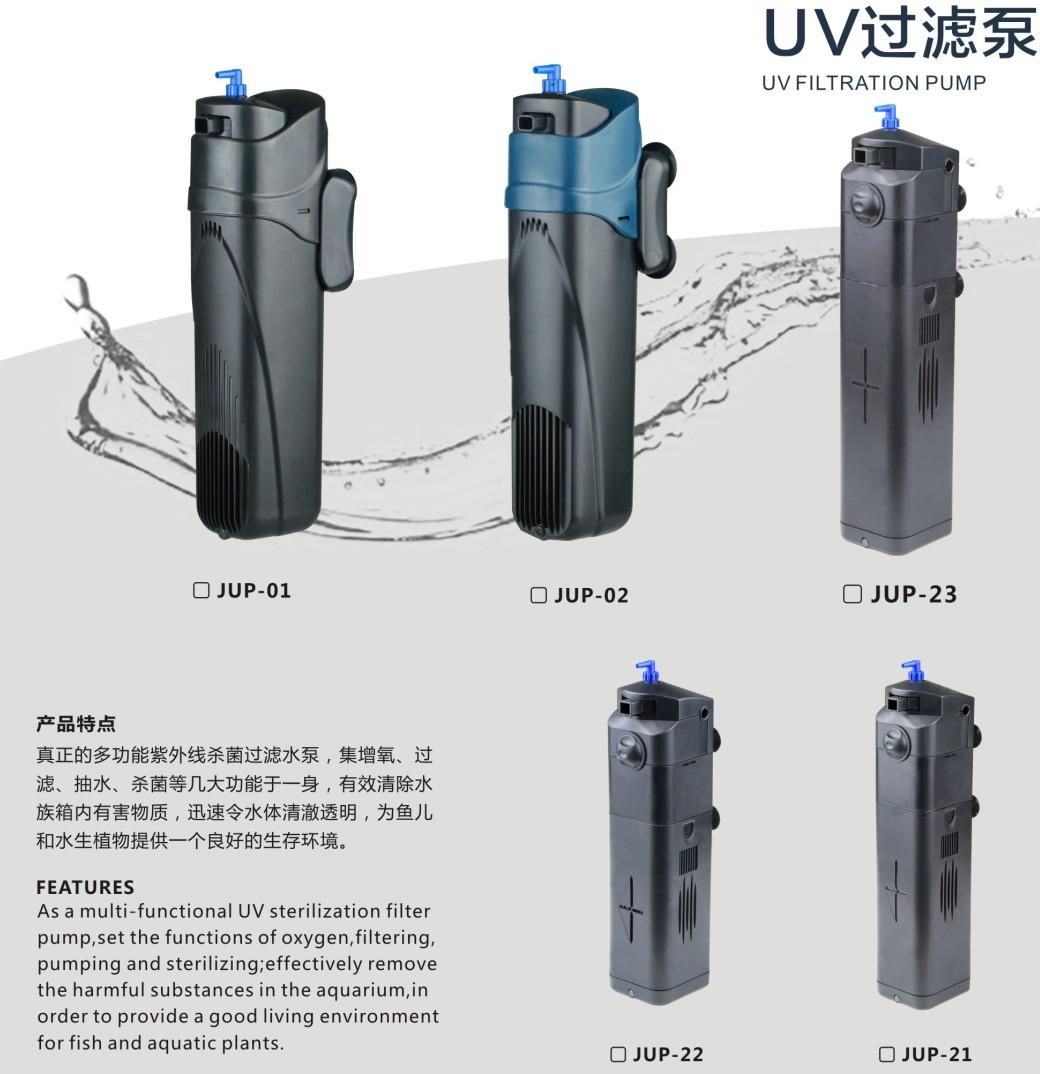 UV过滤泵
UV FILTRATION PUMP

▢ JUP-01

▢ JUP-02

▢ JUP-23

产品特点
真正的多功能紫外线杀菌过滤水泵，集增氧、过滤、抽水、杀菌等几大功能于一身，有效清除水族箱内有害物质，迅速令水体清澈透明，为鱼儿和水生植物提供一个良好的生存环境。

FEATURES
As a multi-functional UV sterilization filter pump,set the functions of oxygen,filtering, pumping and sterilizing;effectively remove the harmful substances in the aquarium,in order to provide a good living environment for fish and aquatic plants.

▢ JUP-22

▢ JUP-21