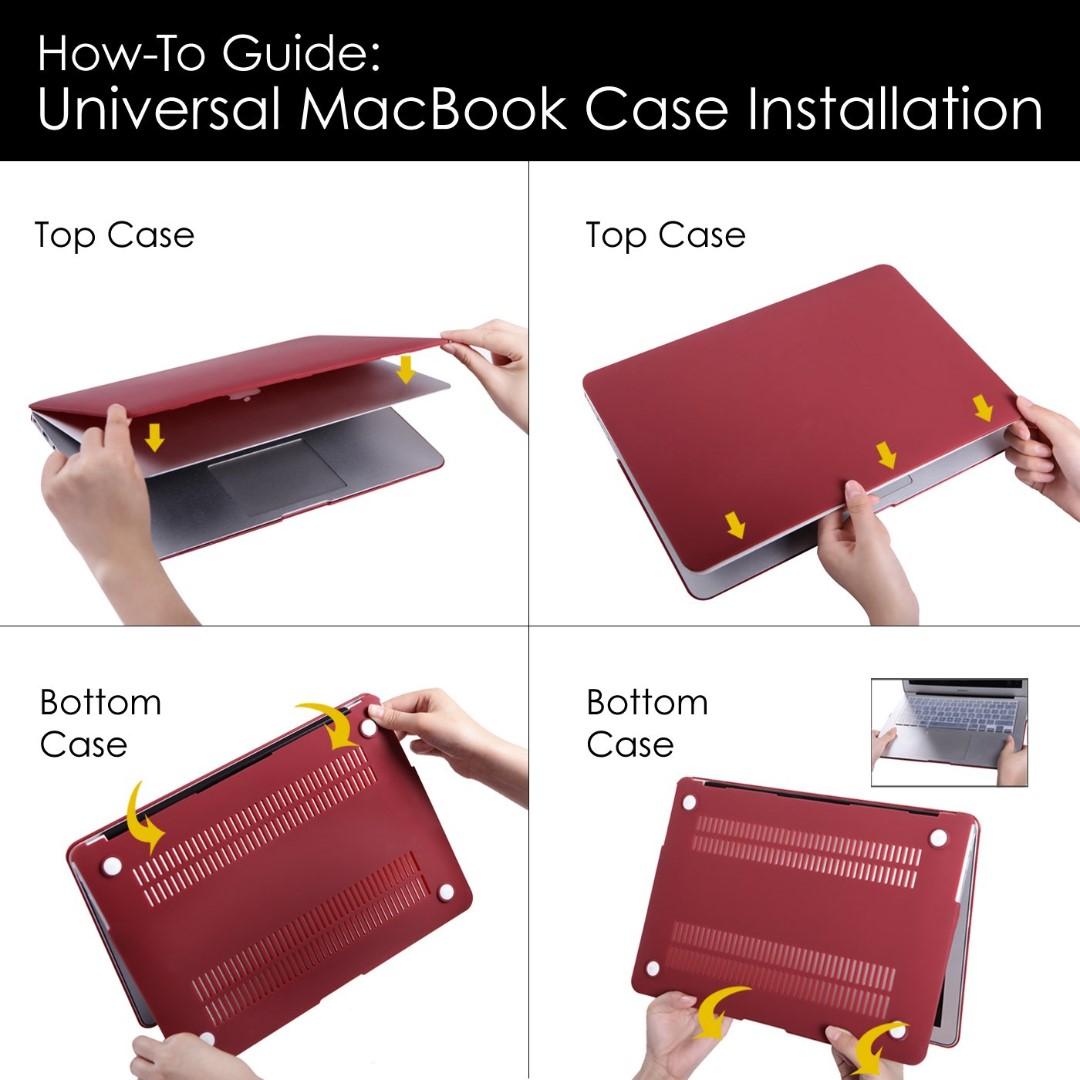 How-To Guide:
Universal MacBook Case Installation

Top Case

Top Case

Bottom Case

Bottom Case