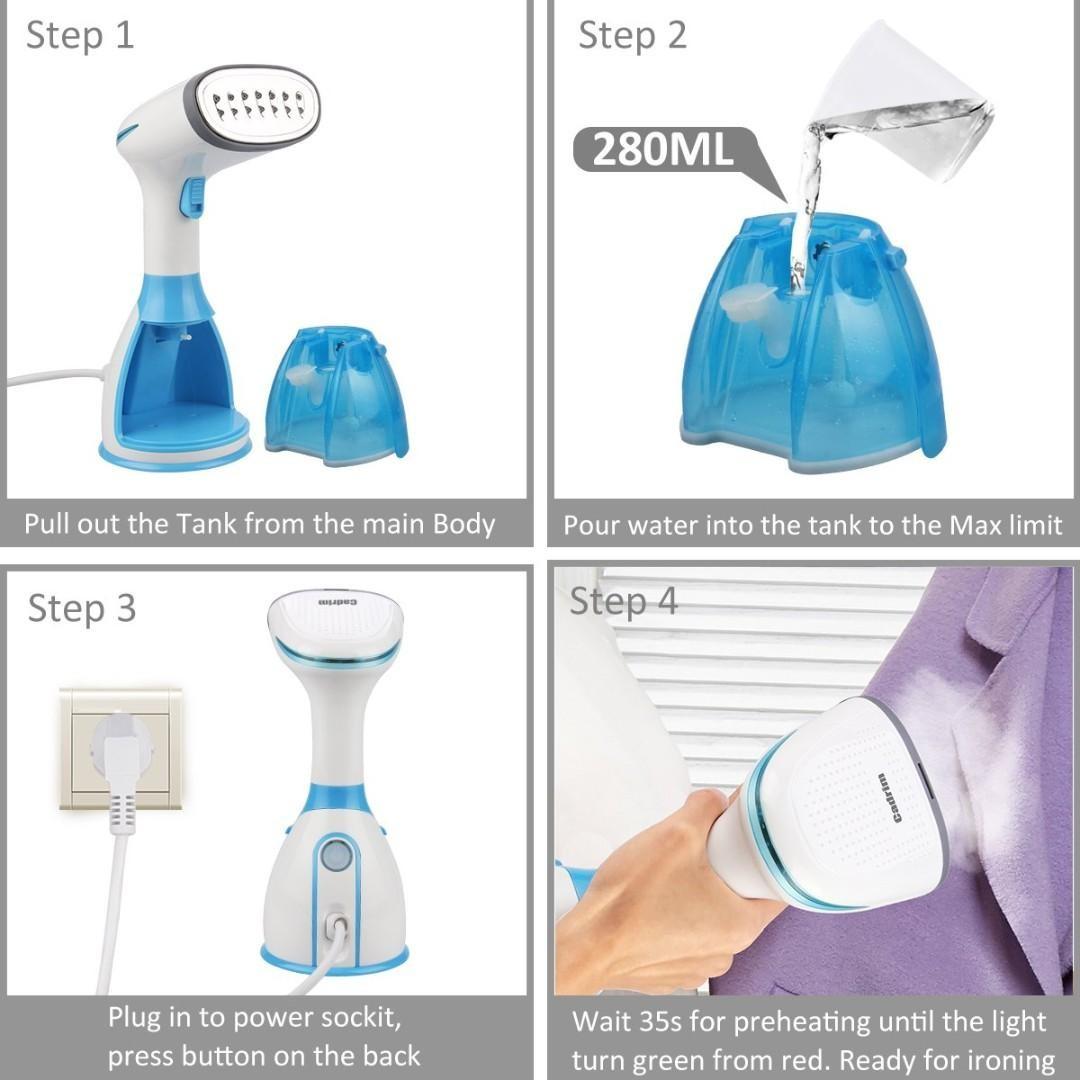 Step 1

Pull out the Tank from the main Body

Step 2

280ML

Pour water into the tank to the Max limit

Step 3

Cadrim

Plug in to power sockit, press button on the back

Step 4

Cadrim

Wait 35s for preheating until the light turn green from red. Ready for ironing