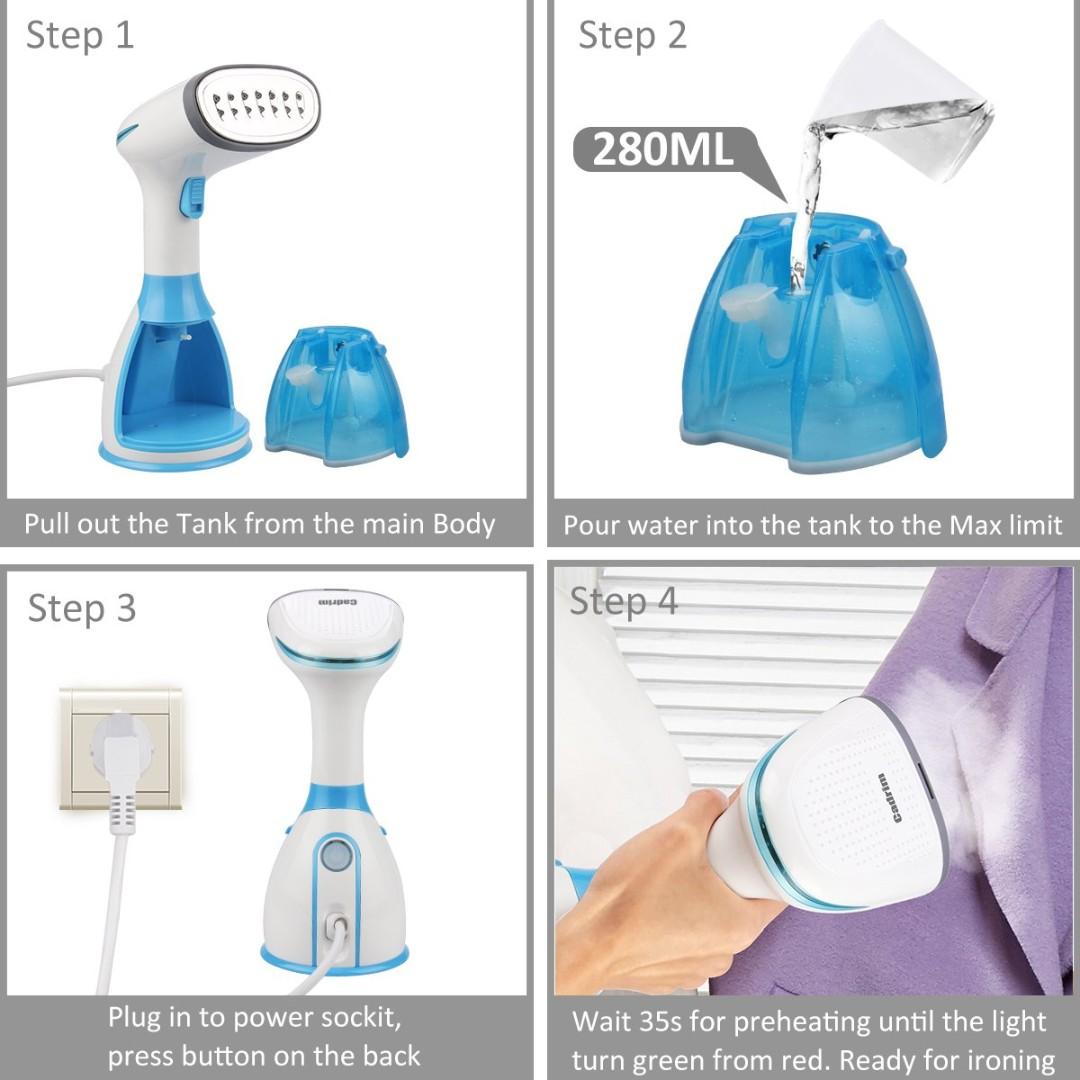 Step 1

Pull out the Tank from the main Body

Step 2

280ML

Pour water into the tank to the Max limit

Step 3

Cadrim

Plug in to power sockit, press button on the back

Step 4

Cadrim

Wait 35s for preheating until the light turn green from red. Ready for ironing