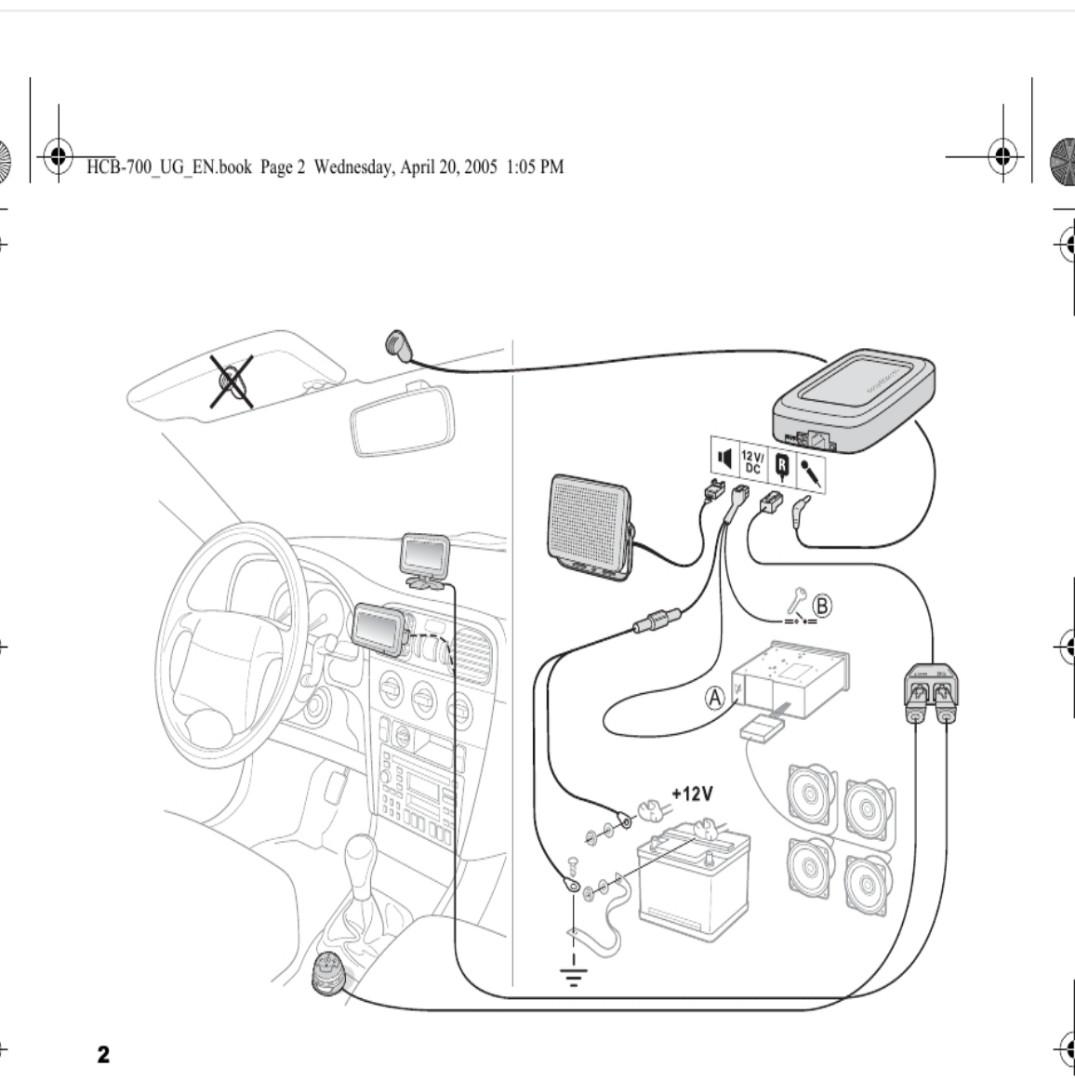 HCB-700_UG_EN.book Page 2 Wednesday, April 20, 2005 1:05 PM

12V/DC

R

B

A

+12V

2