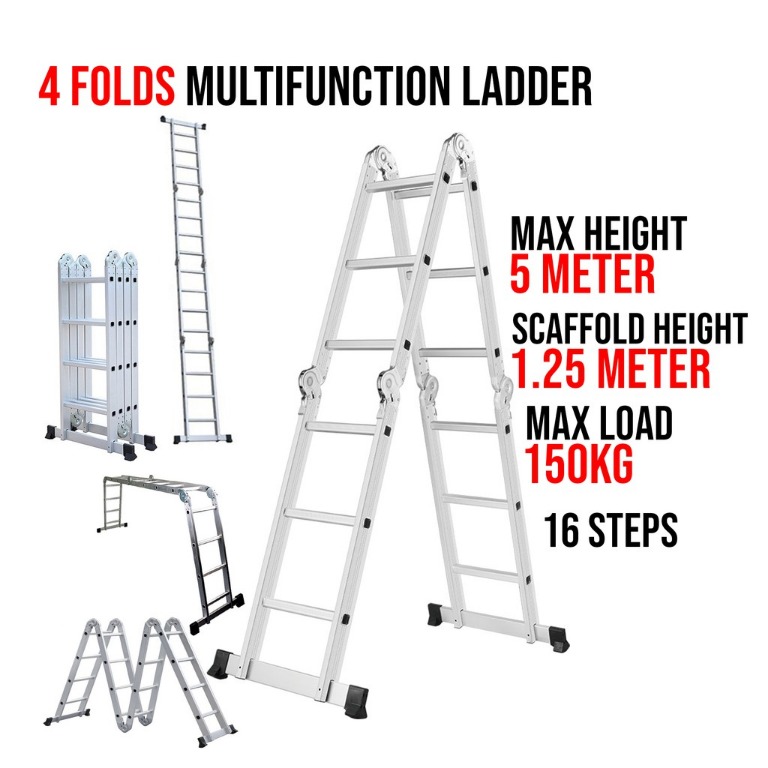 4 FOLDS MULTIFUNCTION LADDER

MAX HEIGHT
5 METER

SCAFFOLD HEIGHT
1.25 METER

MAX LOAD
150KG

16 STEPS