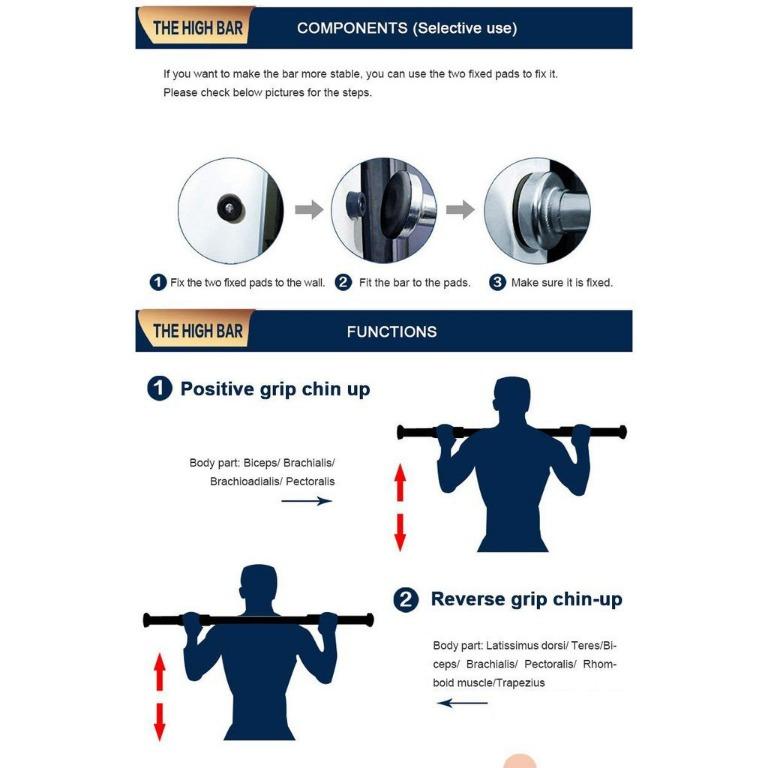 THE HIGH BAR

COMPONENTS (Selective use)

If you want to make the bar more stable, you can use the two fixed pads to fix it. Please check below pictures for the steps.

1 Fix the two fixed pads to the wall. 2 Fit the bar to the pads. 3 Make sure it is fixed.

THE HIGH BAR

FUNCTIONS

1 Positive grip chin up

Body part: Biceps/ Brachialis/ Brachioadialis/ Pectoralis

2 Reverse grip chin-up

Body part: Latissimus dorsi/ Teres/Biceps/ Brachialis/ Pectoralis/ Rhomboid muscle/Trapezius